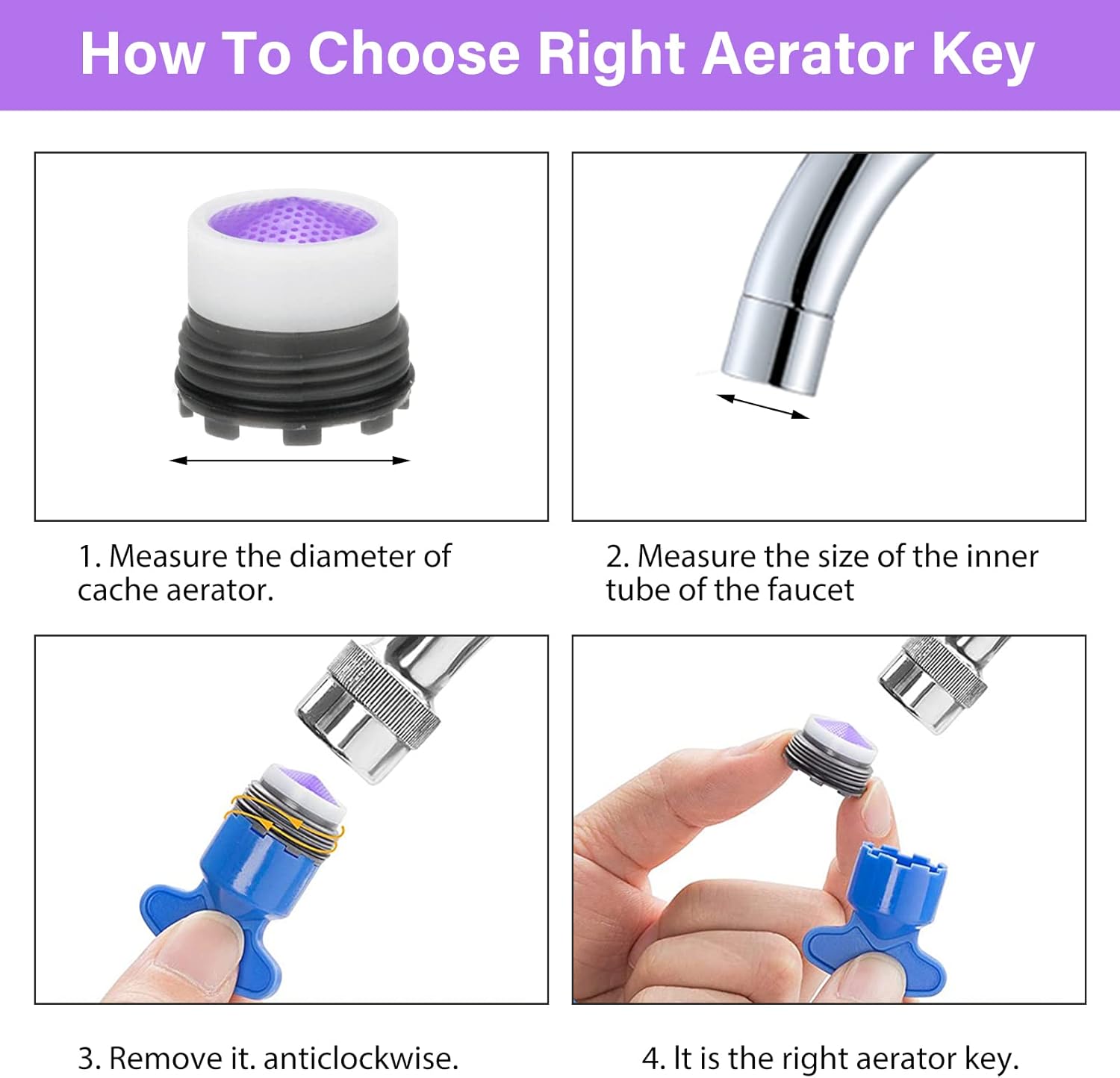 How To Choose Right Aerator Key

1. Measure the diameter of cache aerator.

2. Measure the size of the inner tube of the faucet

3. Remove it. anticlockwise.

4. It is the right aerator key.