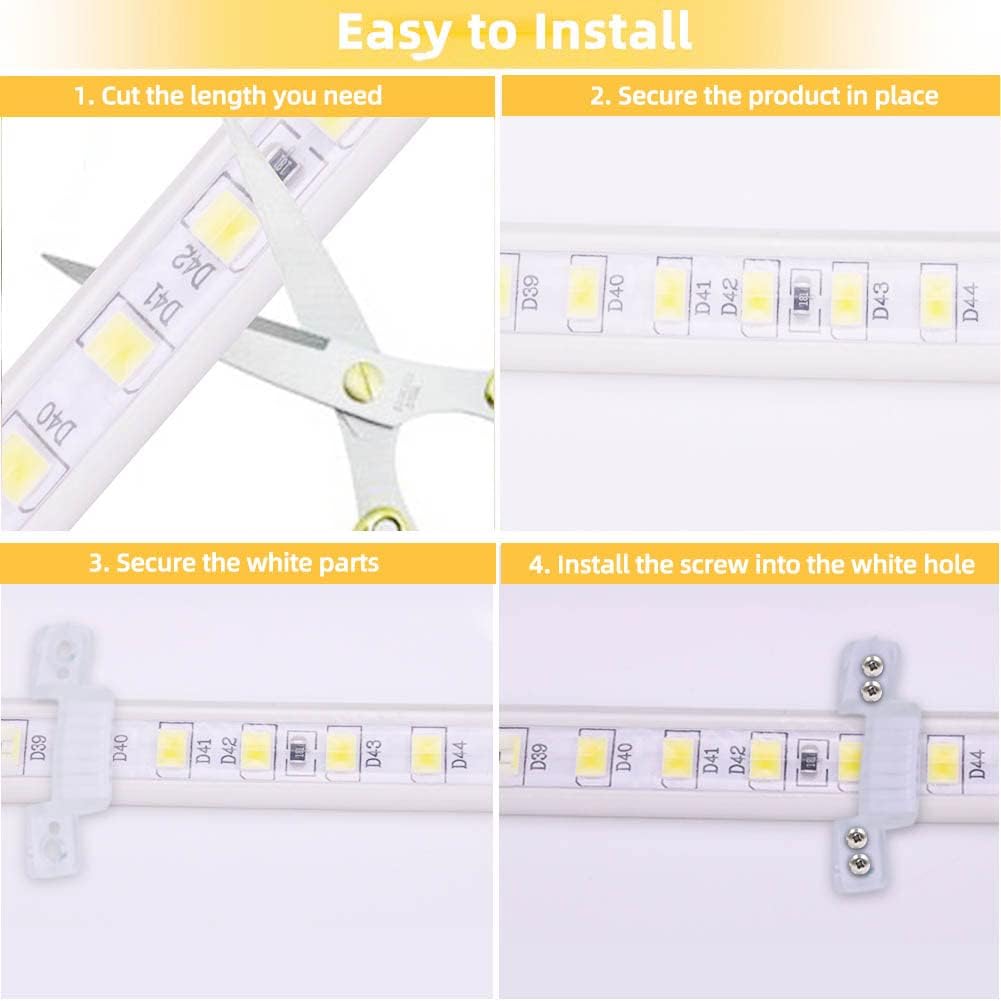 Easy to Install

1. Cut the length you need

D42
D41
D40

2. Secure the product in place

D39 D40 D41 D42 D43 D44

3. Secure the white parts

D39 D40 D41 D42 D43 D44

4. Install the screw into the white hole

D39 D40 D41 D42 D44