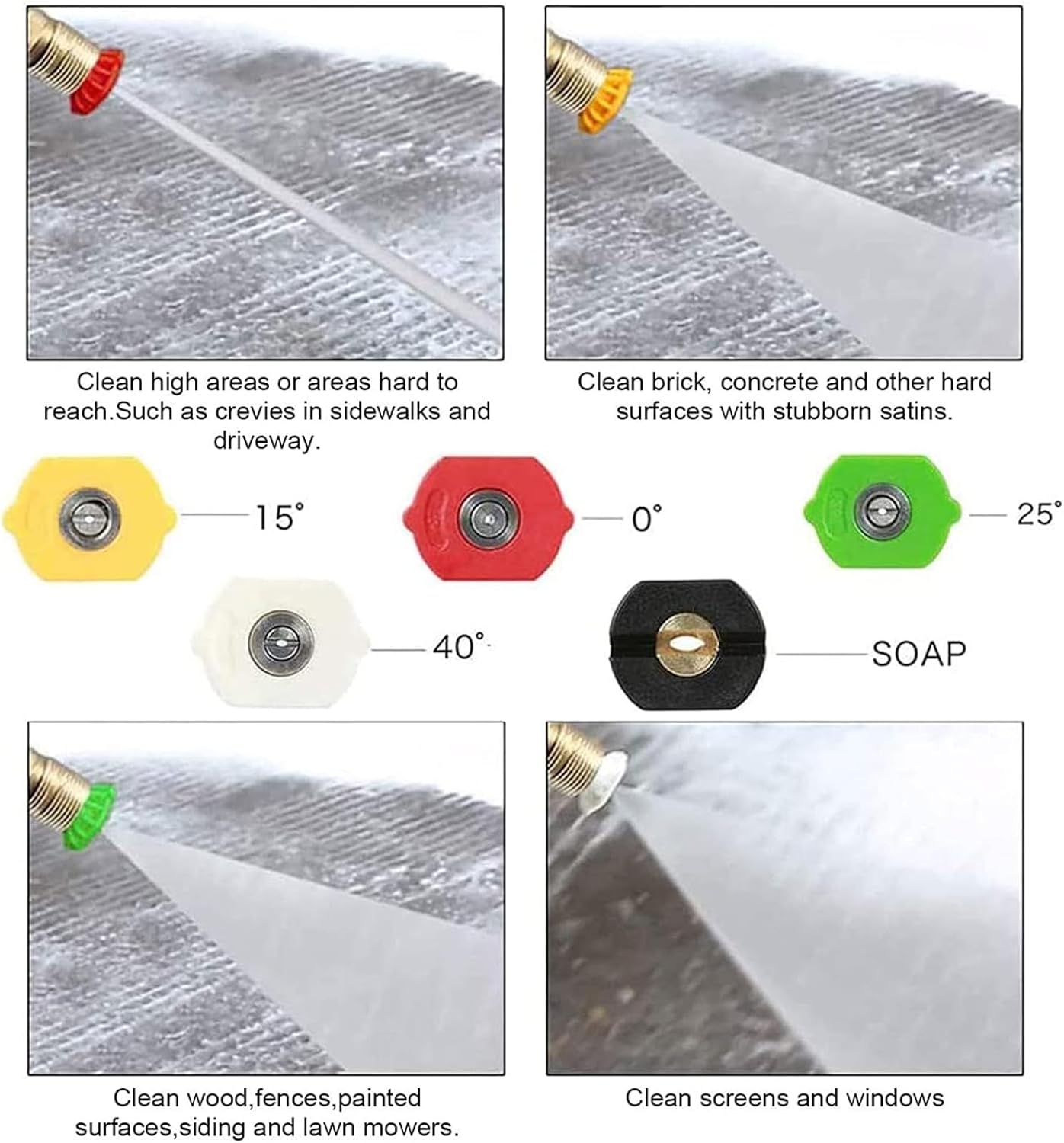 Clean high areas or areas hard to reach.Such as crevies in sidewalks and driveway.

Clean brick, concrete and other hard surfaces with stubborn satins.

15°

0°

25°

40°

SOAP

Clean wood,fences,painted surfaces,siding and lawn mowers.

Clean screens and windows