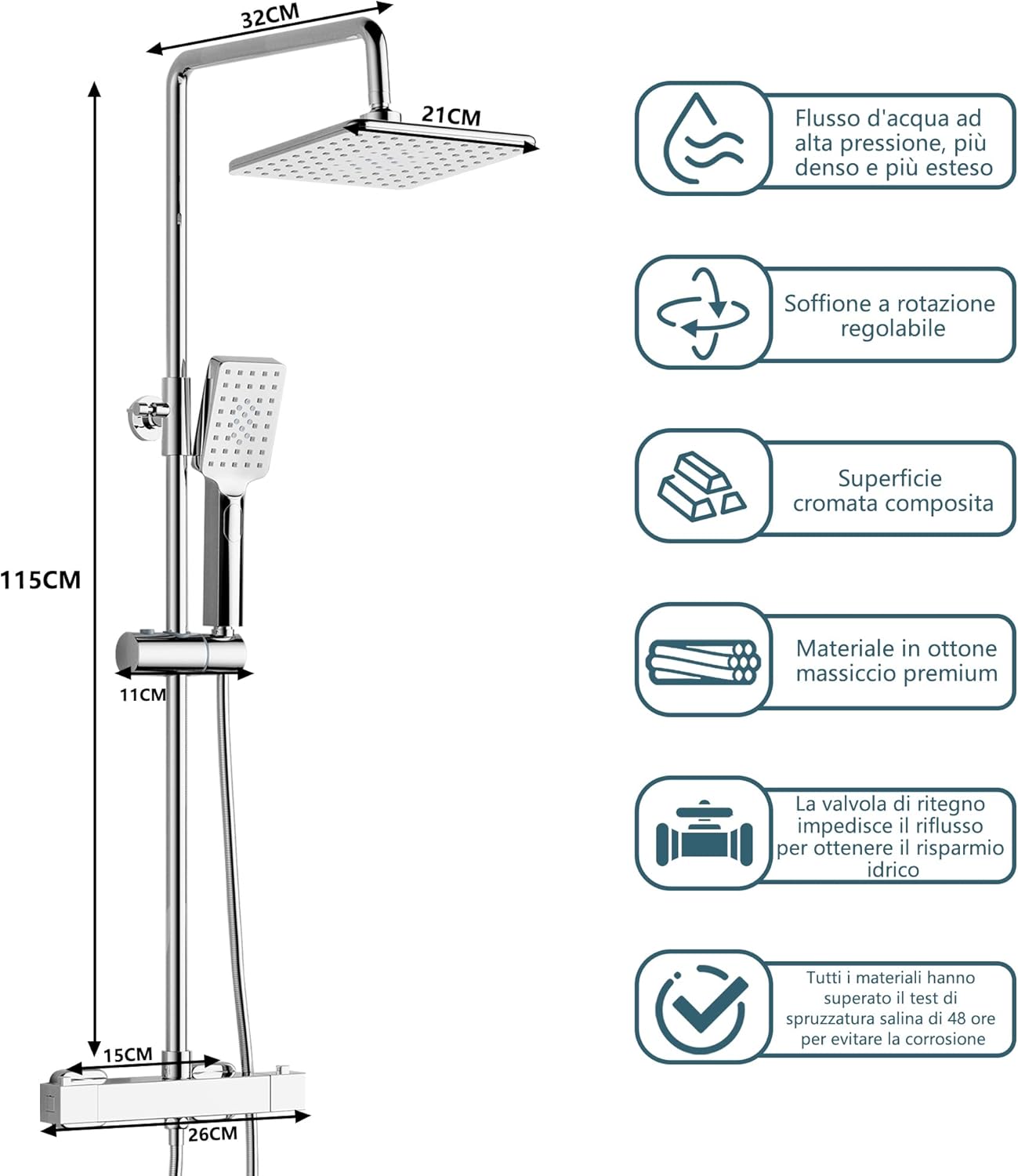 32CM

21CM

115CM

11CM

15CM

26CM

Flusso d'acqua ad alta pressione, più denso e più esteso

Soffione a rotazione regolabile

Superficie cromata composita

Materiale in ottone massiccio premium

La valvola di ritegno impedisce il riflusso per ottenere il risparmio idrico

Tutti i materiali hanno superato il test di spruzzatura salina di 48 ore per evitare la corrosione