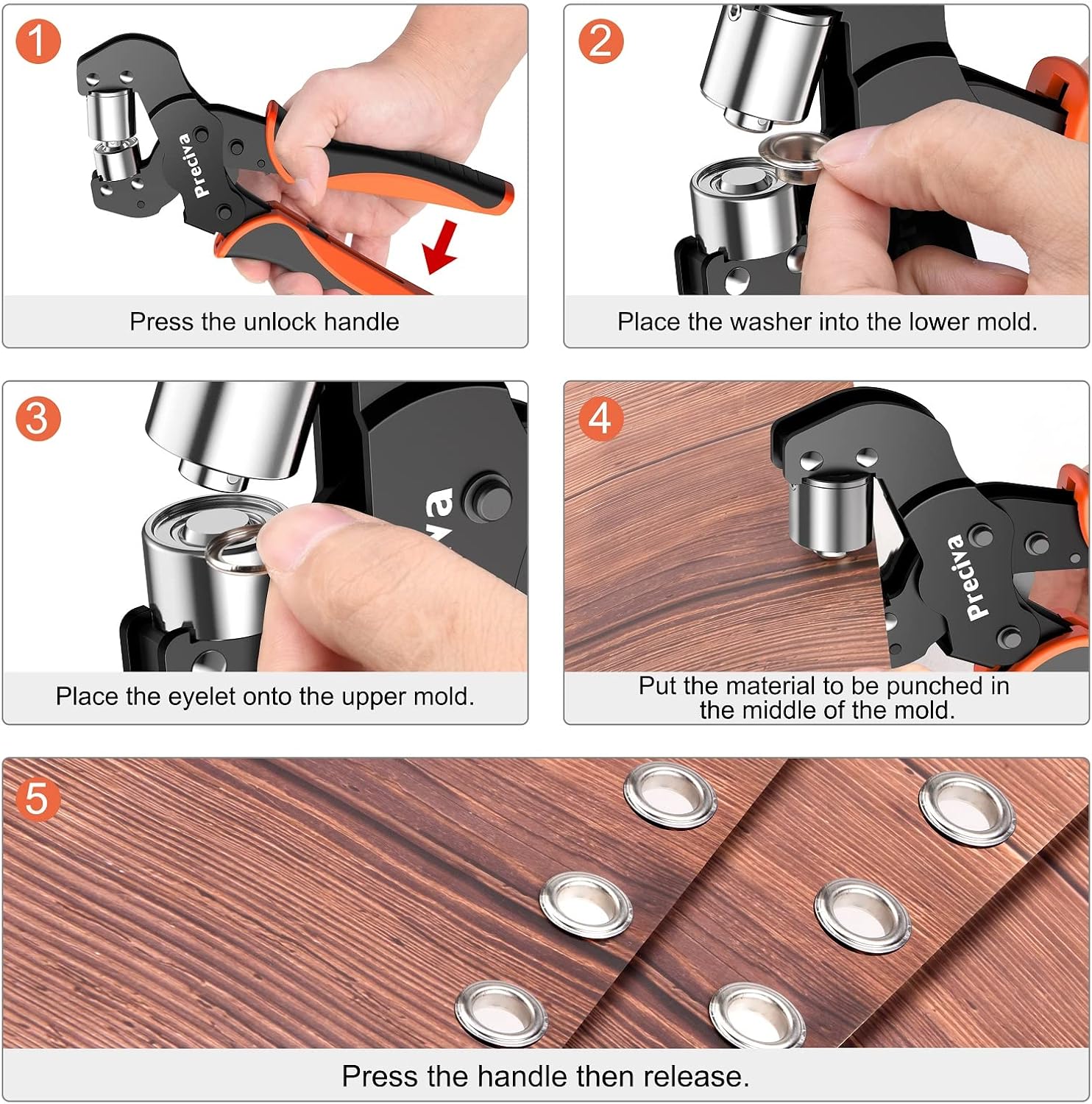 1

Preciva

Press the unlock handle

2

Place the washer into the lower mold.

3

va

Place the eyelet onto the upper mold.

4

Preciva

Put the material to be punched in the middle of the mold.

5

Press the handle then release.