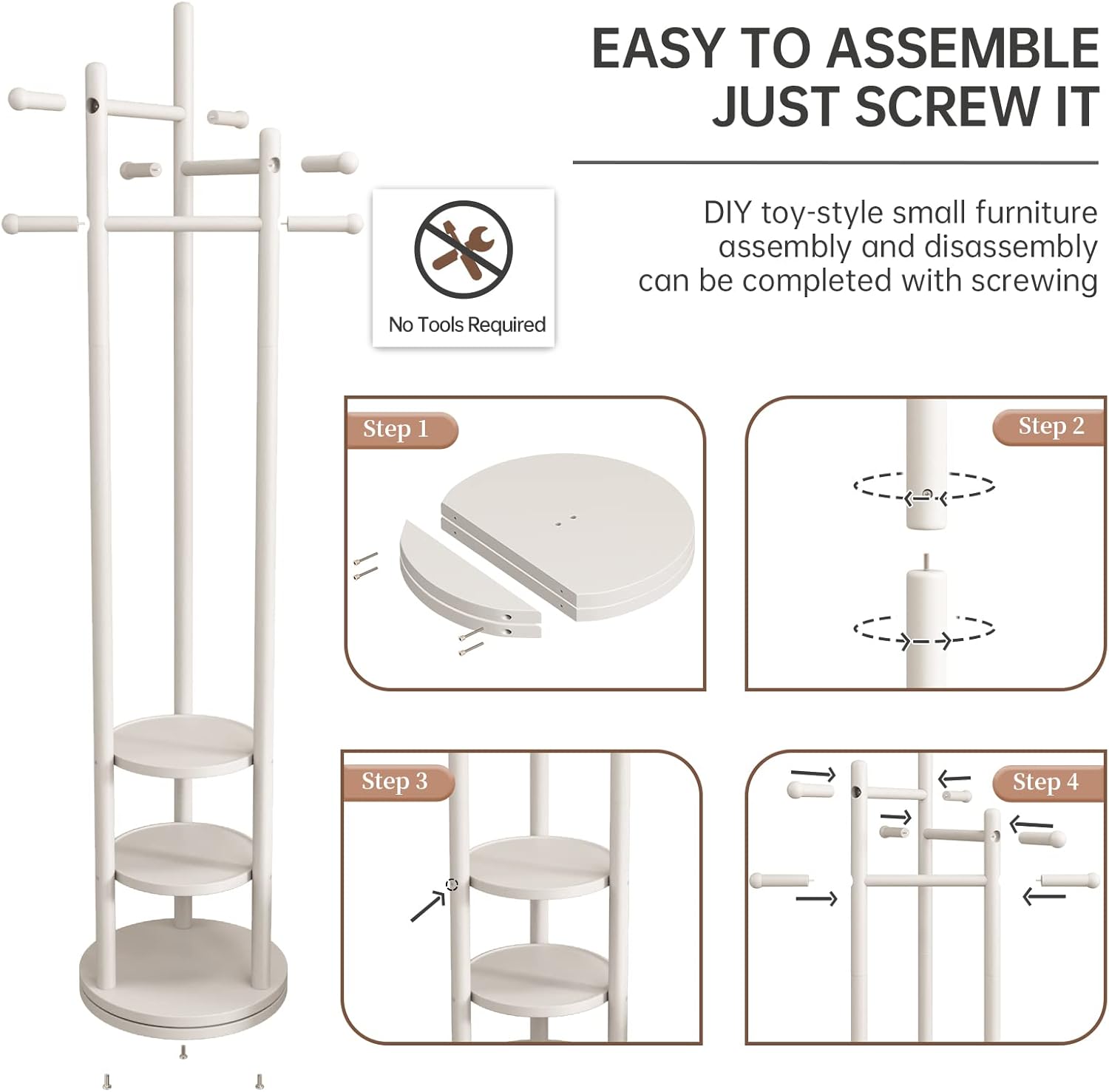 EASY TO ASSEMBLE
JUST SCREW IT

DIY toy-style small furniture assembly and disassembly can be completed with screwing

No Tools Required

Step 1

Step 2

Step 3

Step 4