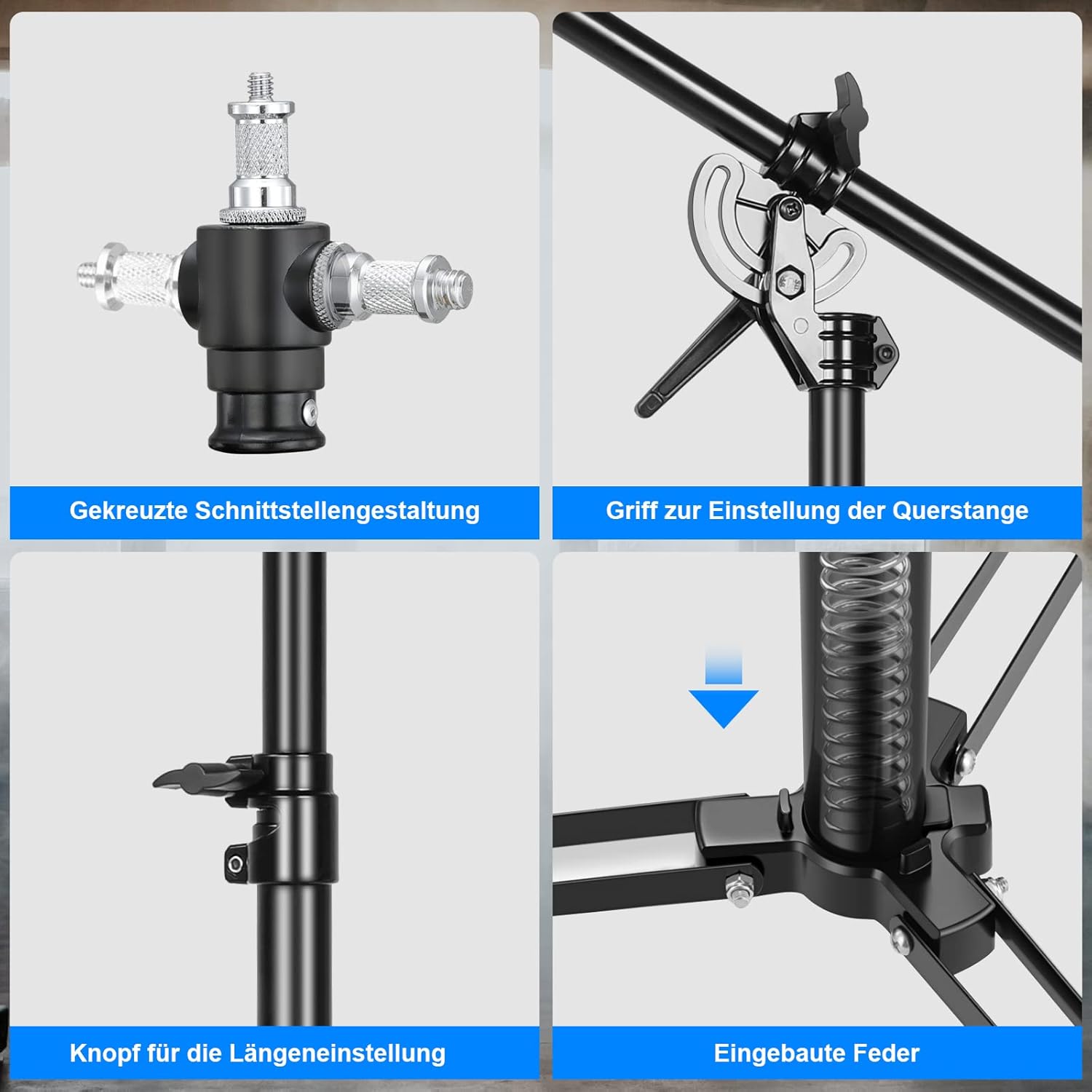 Gekreuzte Schnittstellengestaltung

Griff zur Einstellung der Querstange

Knopf für die Längeneinstellung

Eingebaute Feder