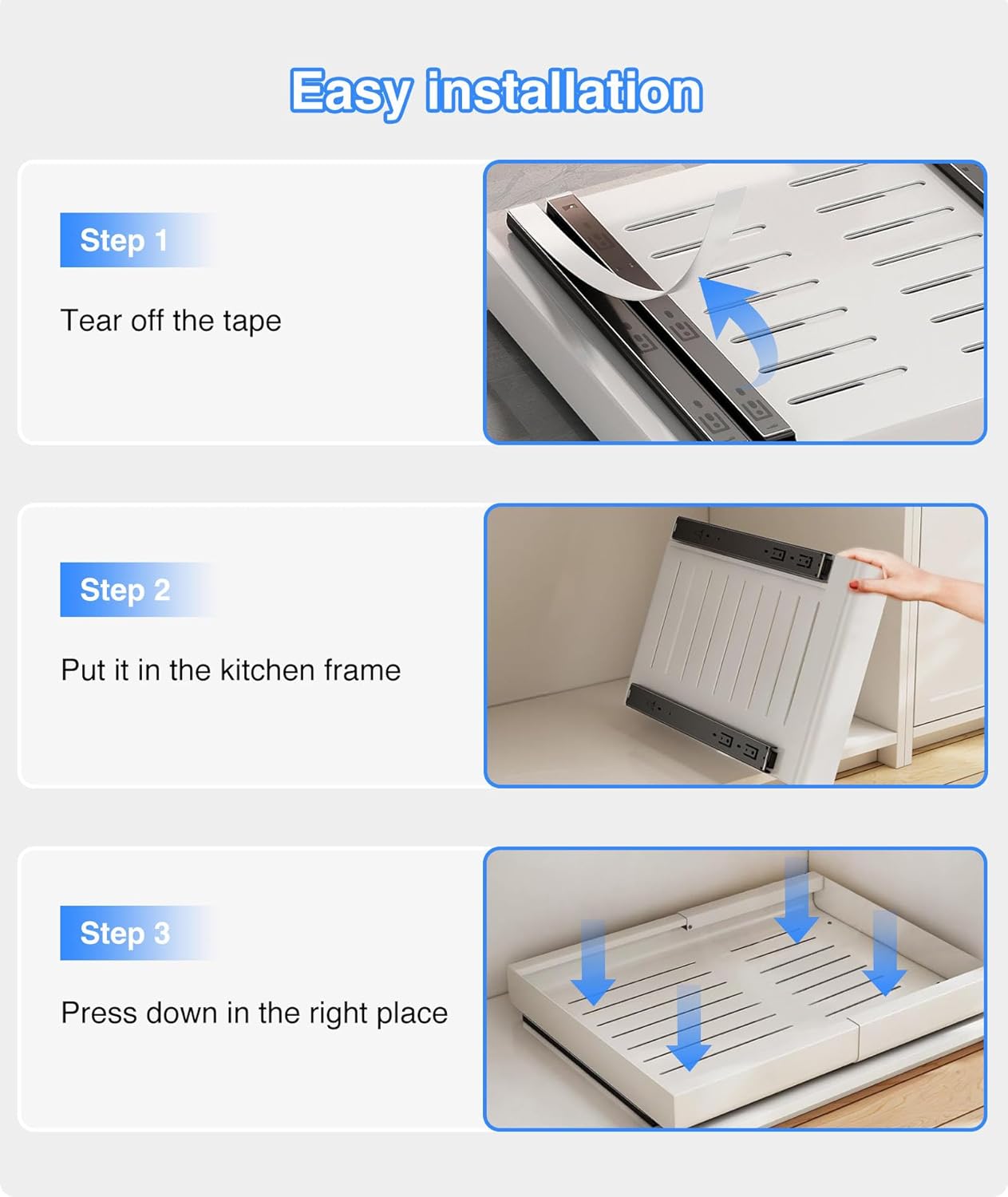 Easy installation

Step 1

Tear off the tape

Step 2

Put it in the kitchen frame

Step 3

Press down in the right place