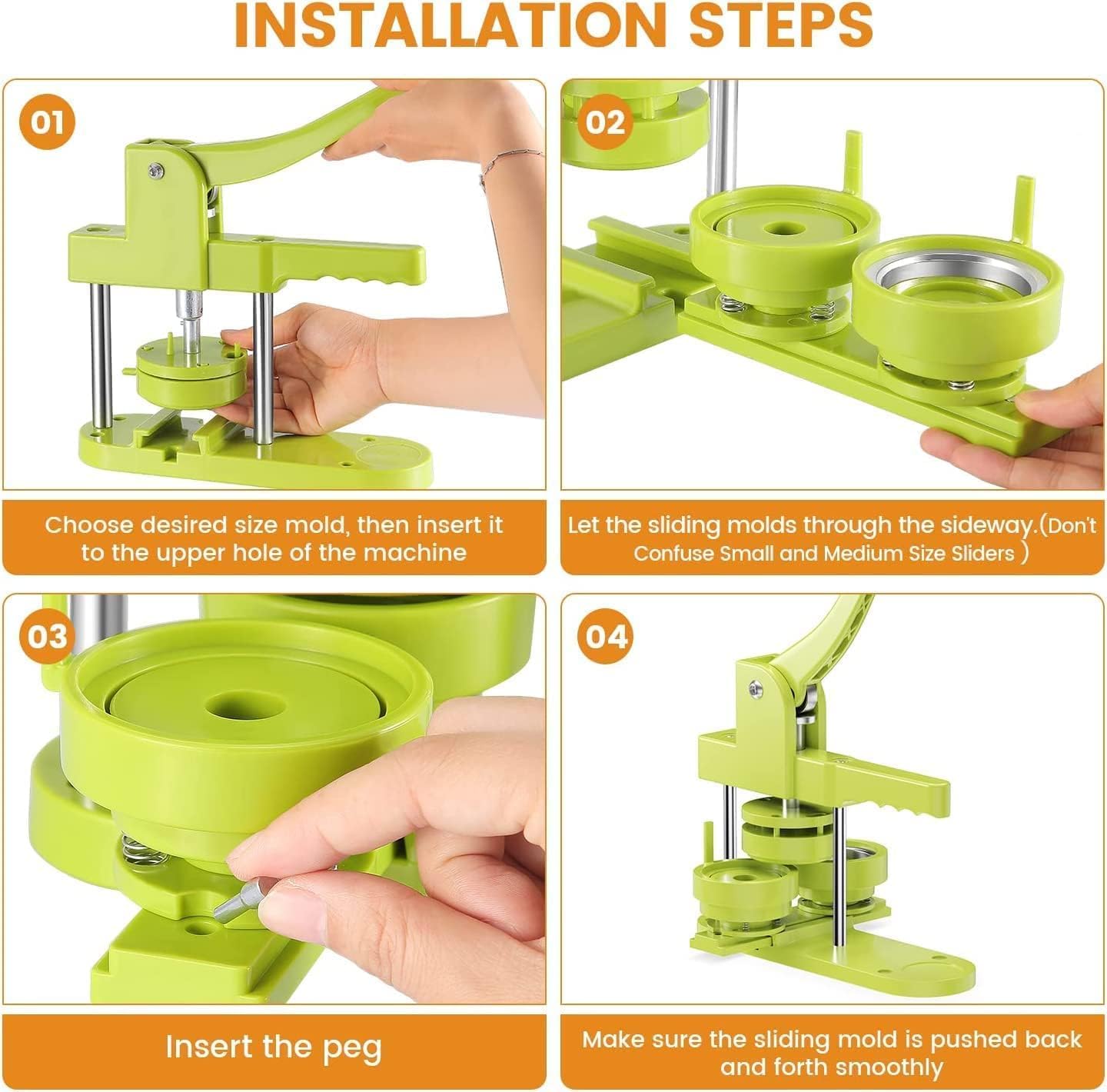 INSTALLATION STEPS

01

Choose desired size mold, then insert it to the upper hole of the machine

02

Let the sliding molds through the sideway.(Don't Confuse Small and Medium Size Sliders )

03

Insert the peg

04

Make sure the sliding mold is pushed back and forth smoothly