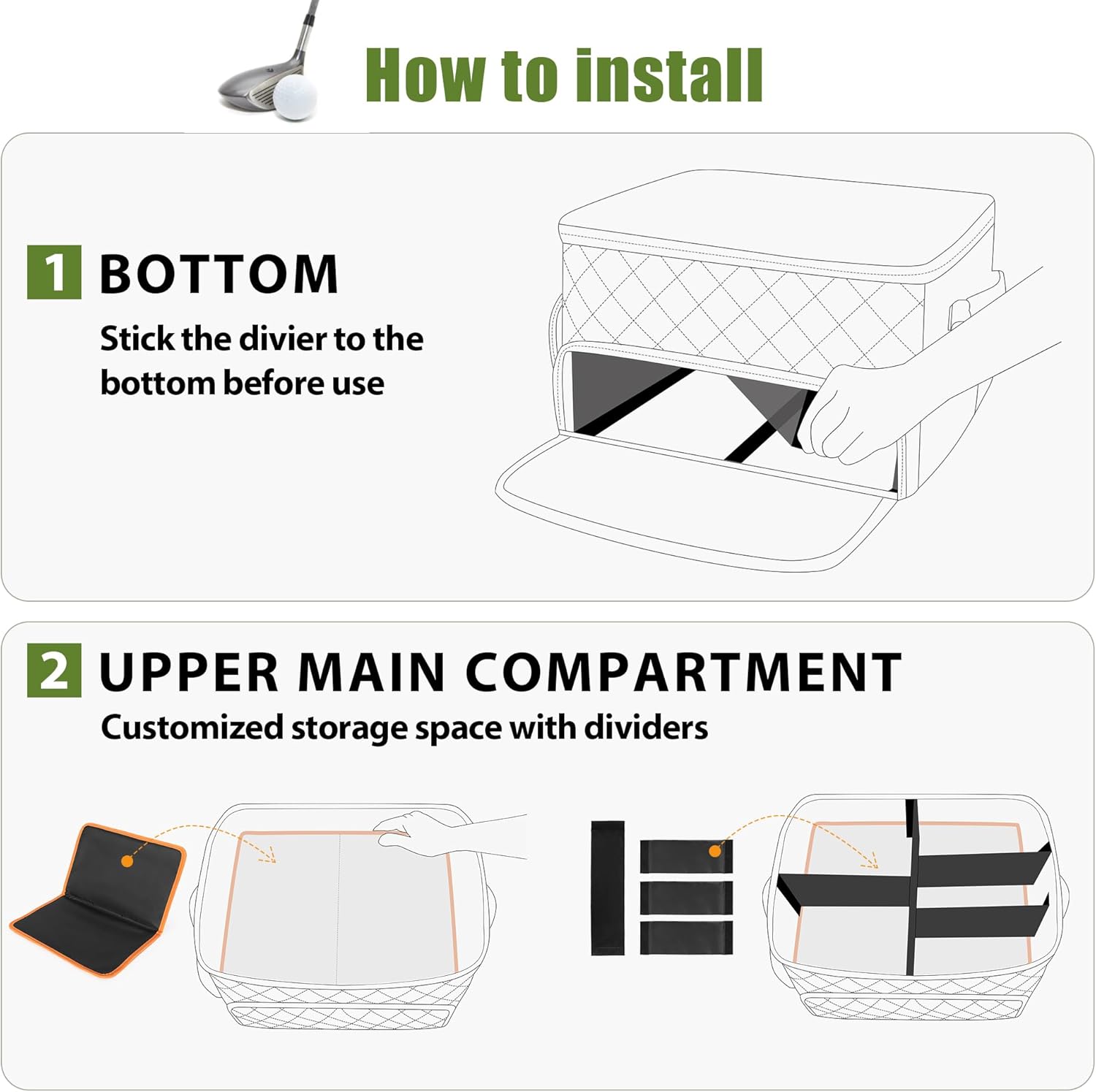 How to install

1 BOTTOM

Stick the divier to the bottom before use

2 UPPER MAIN COMPARTMENT

Customized storage space with dividers