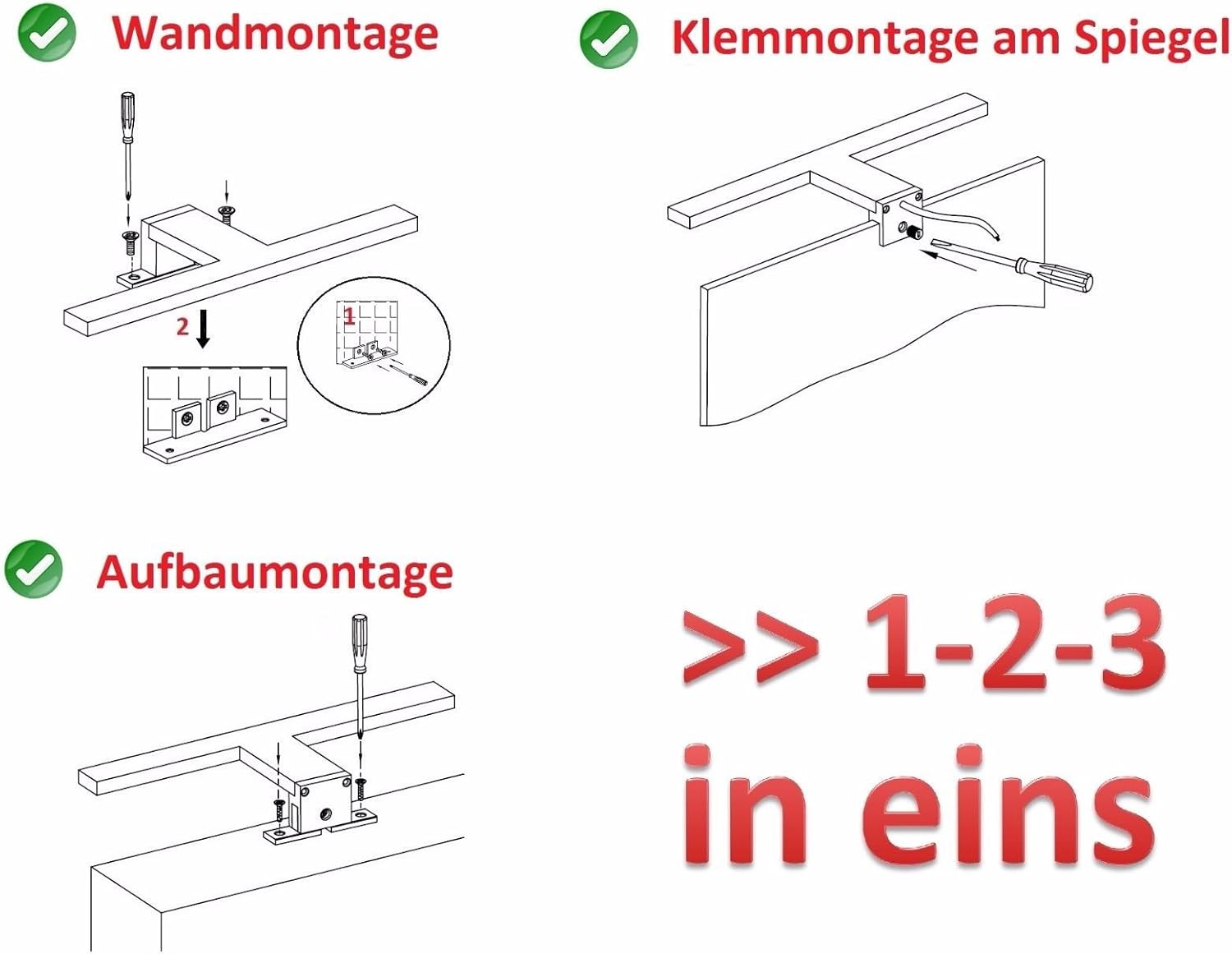 Wandmontage

2

1

Klemmontage am Spiegel

Aufbaumontage

>> 1-2-3 in eins