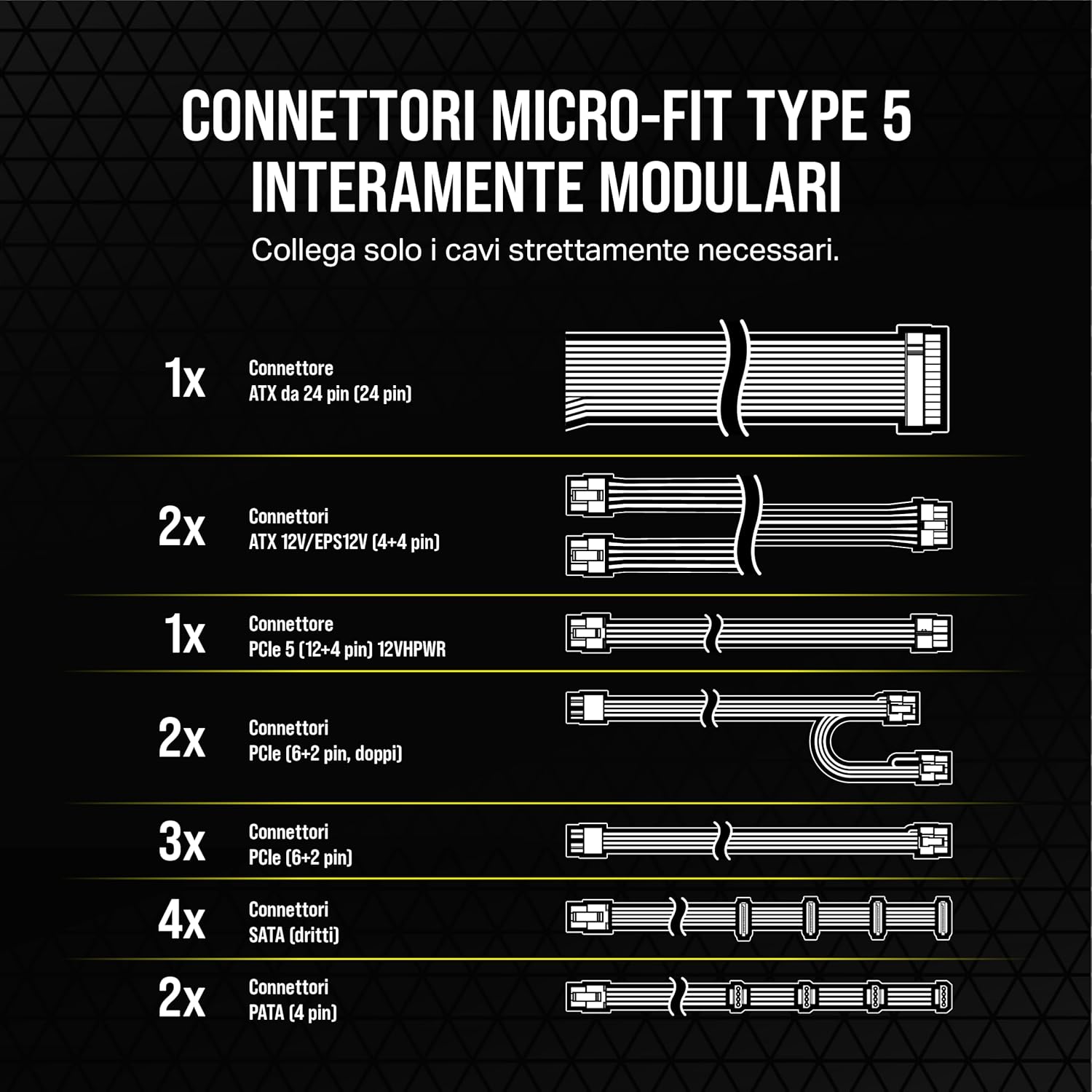 CONNETTORI MICRO-FIT TYPE 5
INTERAMENTE MODULARI

Collega solo i cavi strettamente necessari.

1x Connettore ATX da 24 pin (24 pin)

2x Connettori ATX 12V/EPS12V (4+4 pin)

1x Connettore PCIe 5 (12+4 pin) 12VHPWR

2x Connettori PCIe (6+2 pin, doppi)

3x Connettori PCIe (6+2 pin)

4x Connettori SATA (dritti)

2x Connettori PATA (4 pin)