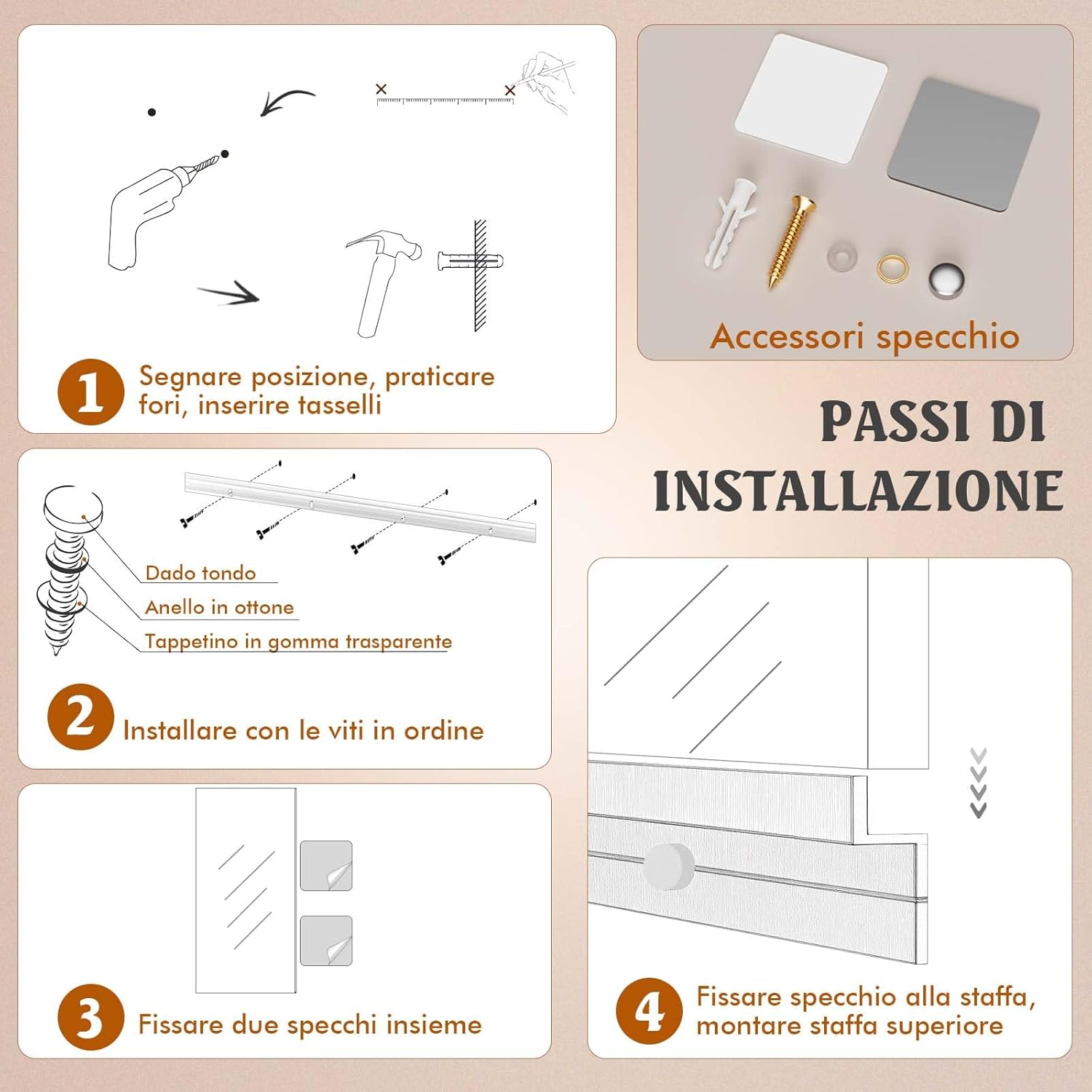 1 Segnare posizione, praticare fori, inserire tasselli

Accessori specchio

PASSI DI INSTALLAZIONE

Dado tondo
Anello in ottone
Tappetino in gomma trasparente

2 Installare con le viti in ordine

3 Fissare due specchi insieme

4 Fissare specchio alla staffa, montare staffa superiore