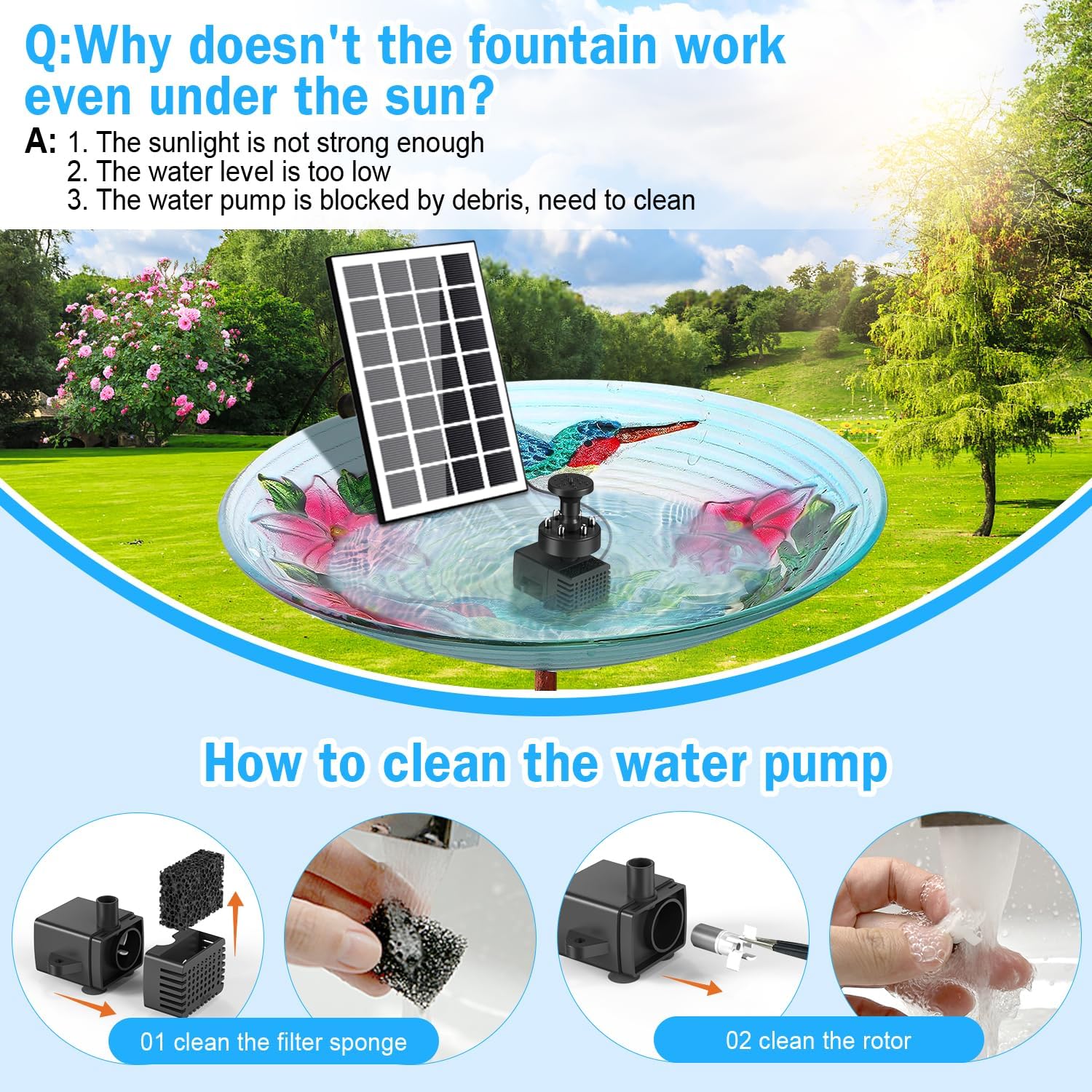 Q:Why doesn't the fountain work even under the sun?

A: 1. The sunlight is not strong enough
2. The water level is too low
3. The water pump is blocked by debris, need to clean

How to clean the water pump

01 clean the filter sponge

02 clean the rotor