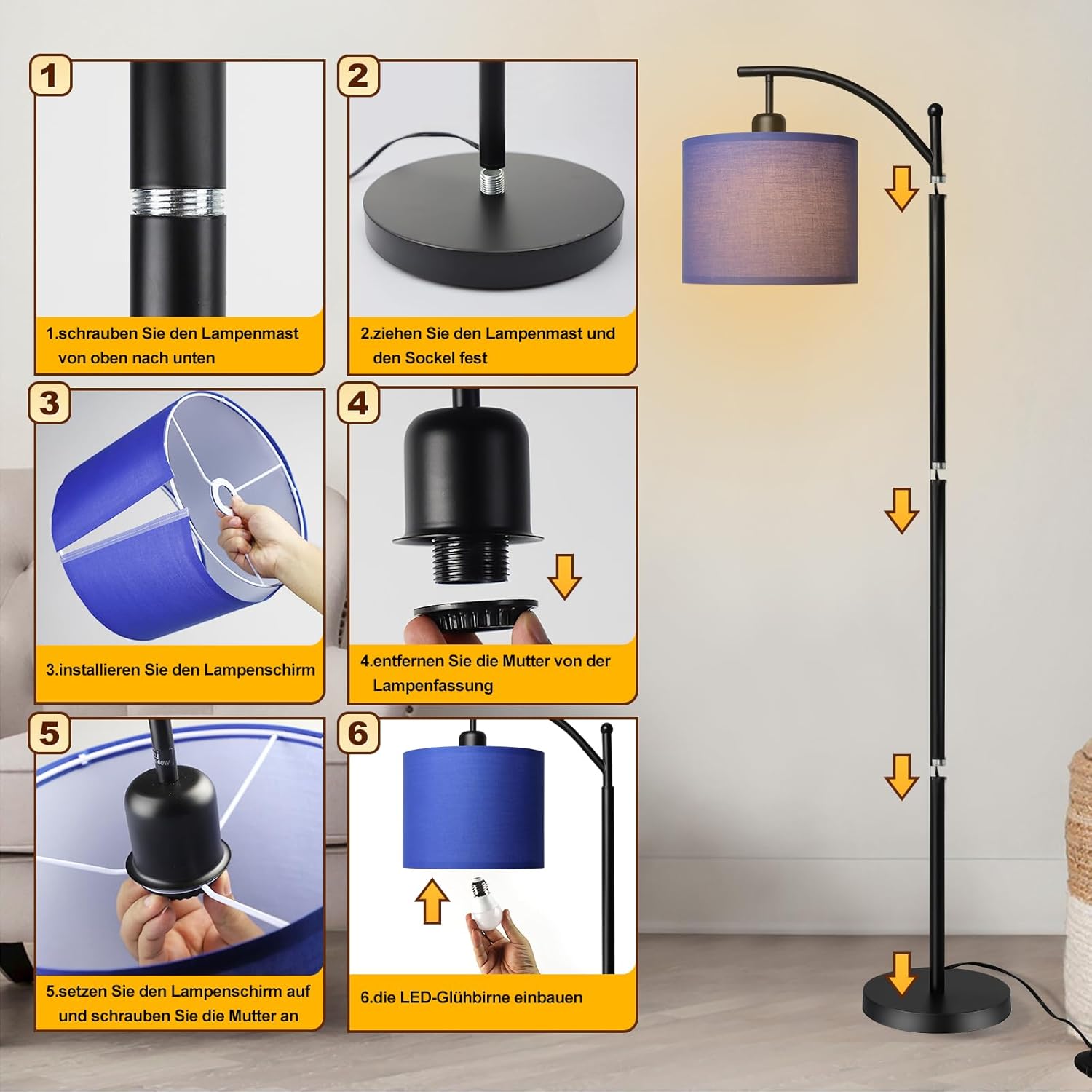 1

1.schrauben Sie den Lampenmast von oben nach unten

2

2.ziehen Sie den Lampenmast und den Sockel fest

3

3.installieren Sie den Lampenschirm

4

4.entfernen Sie die Mutter von der Lampenfassung

5

60W

5.setzen Sie den Lampenschirm auf und schrauben Sie die Mutter an

6

6.die LED-Glühbirne einbauen