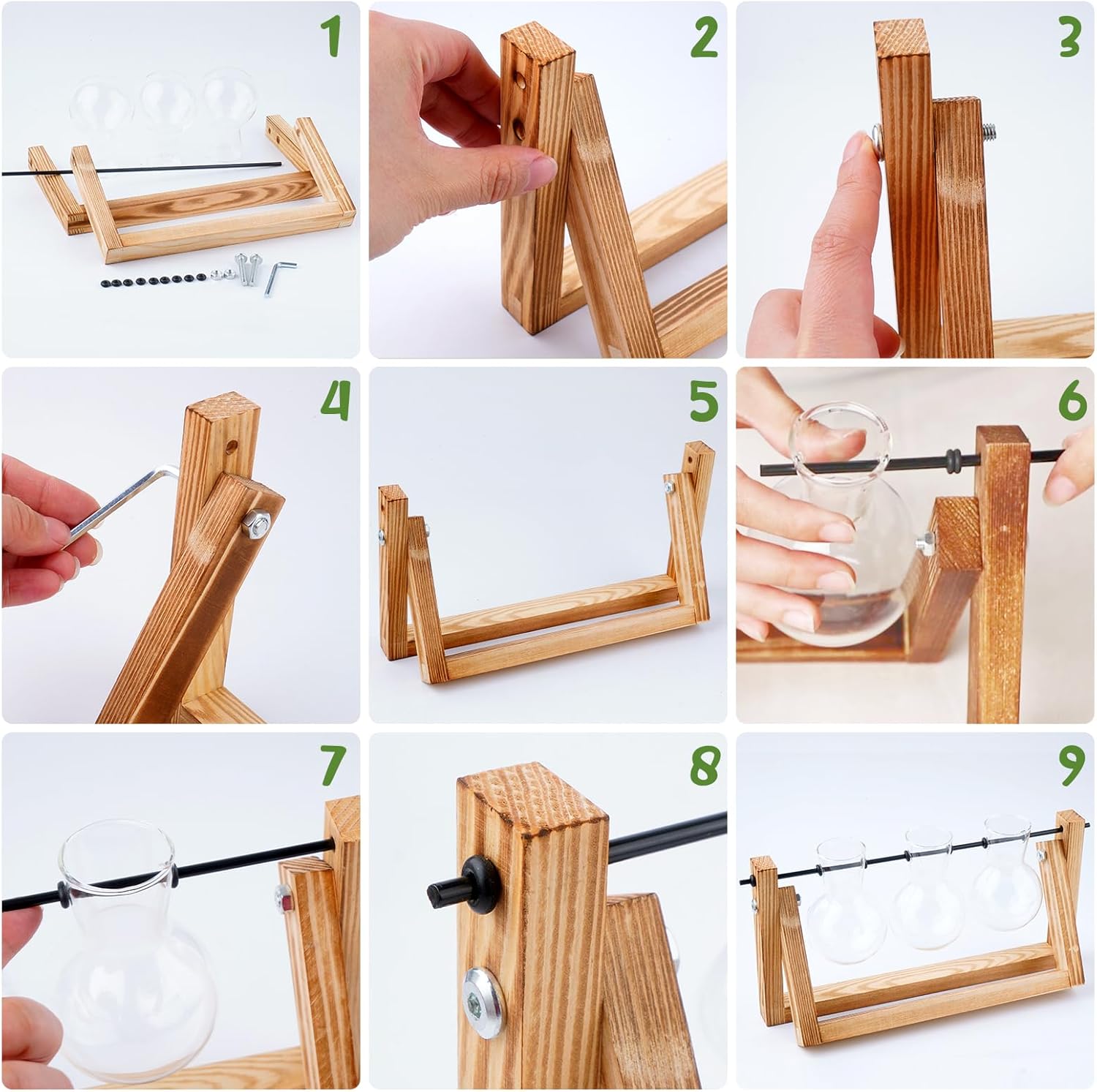 1
2
3
4
5
6
7
8
9