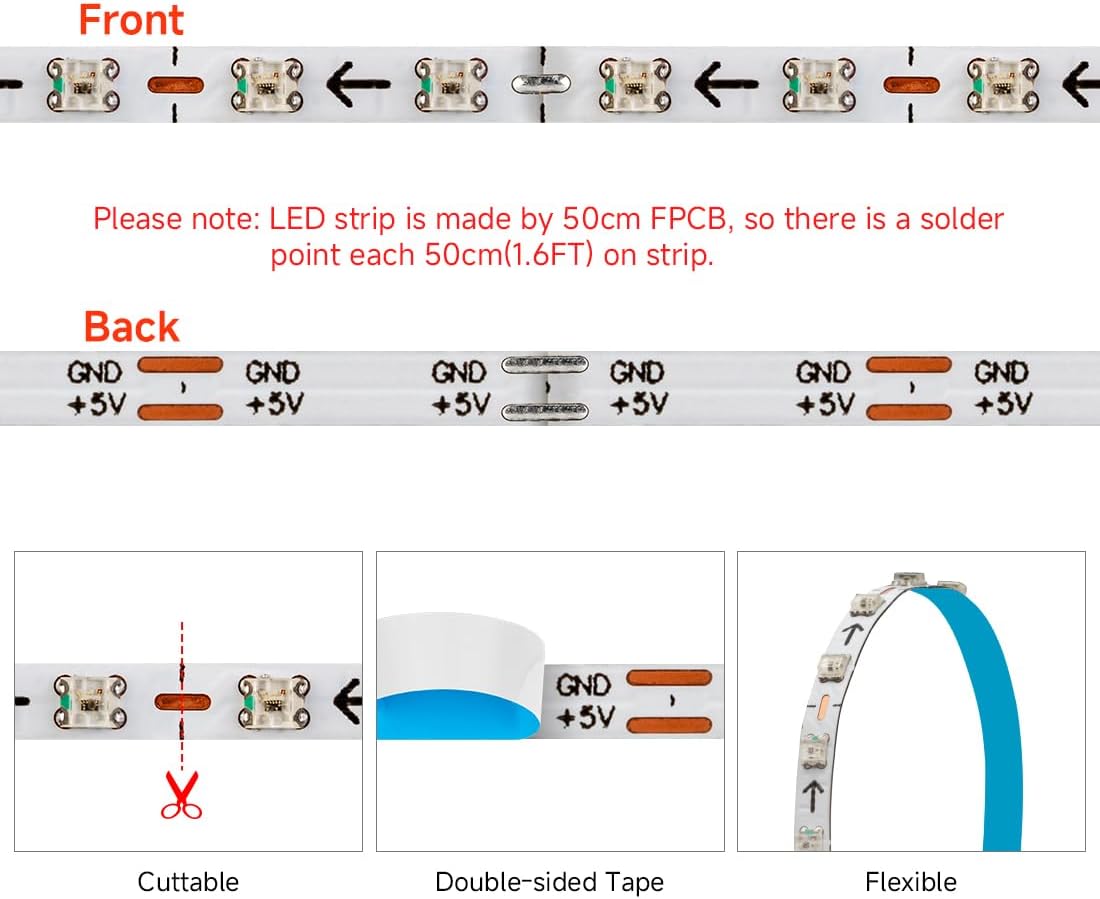 Front

Please note: LED strip is made by 50cm FPCB, so there is a solder point each 50cm(1.6FT) on strip.

Back

GND +5V GND +5V GND +5V GND +5V GND +5V GND +5V

GND +5V

Cuttable

Double-sided Tape

Flexible