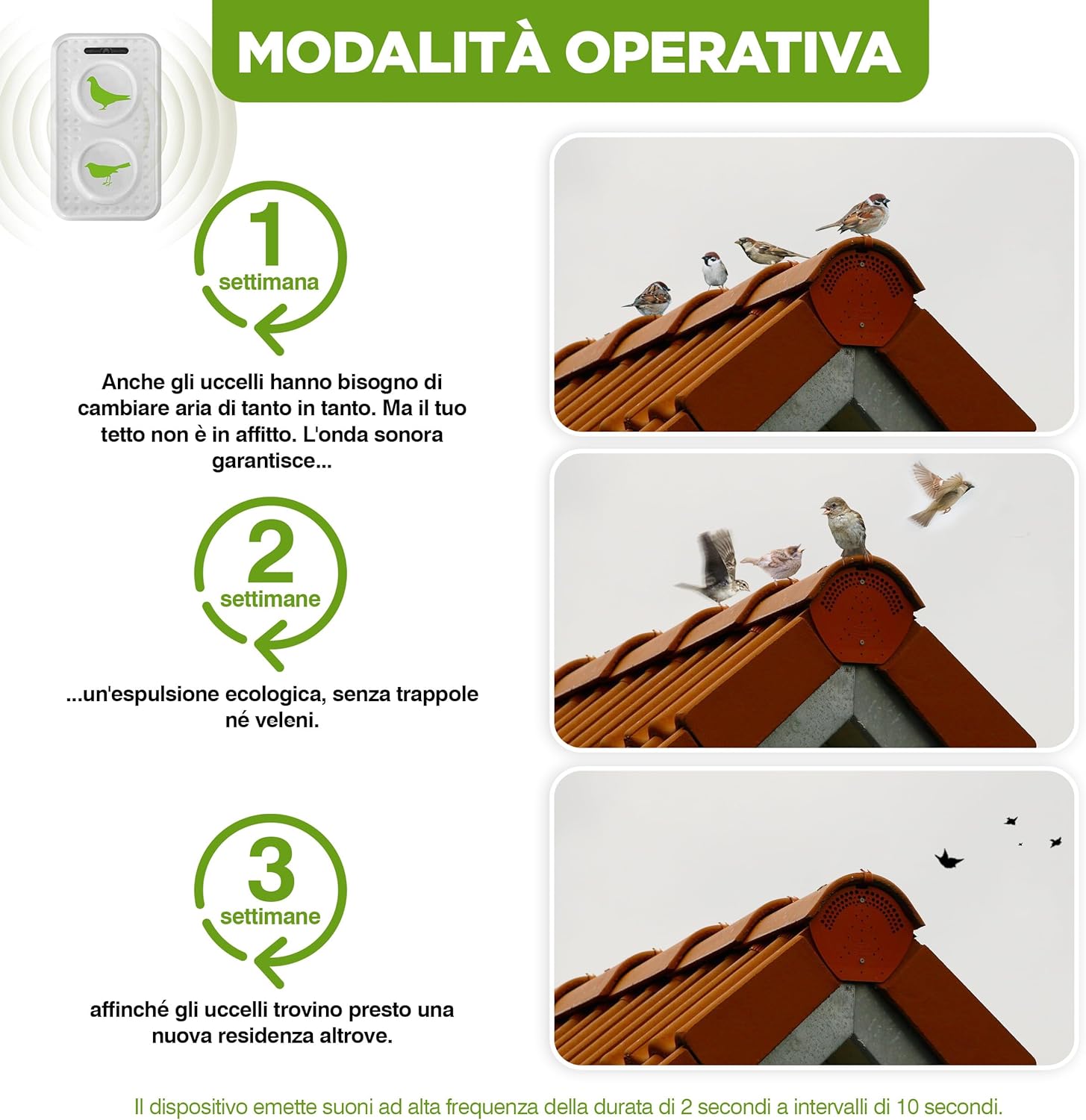 MODALITÀ OPERATIVA

1
settimana

Anche gli uccelli hanno bisogno di cambiare aria di tanto in tanto. Ma il tuo tetto non è in affitto. L'onda sonora garantisce...

2
settimane

...un'espulsione ecologica, senza trappole né veleni.

3
settimane

affinché gli uccelli trovino presto una nuova residenza altrove.

Il dispositivo emette suoni ad alta frequenza della durata di 2 secondi a intervalli di 10 secondi.