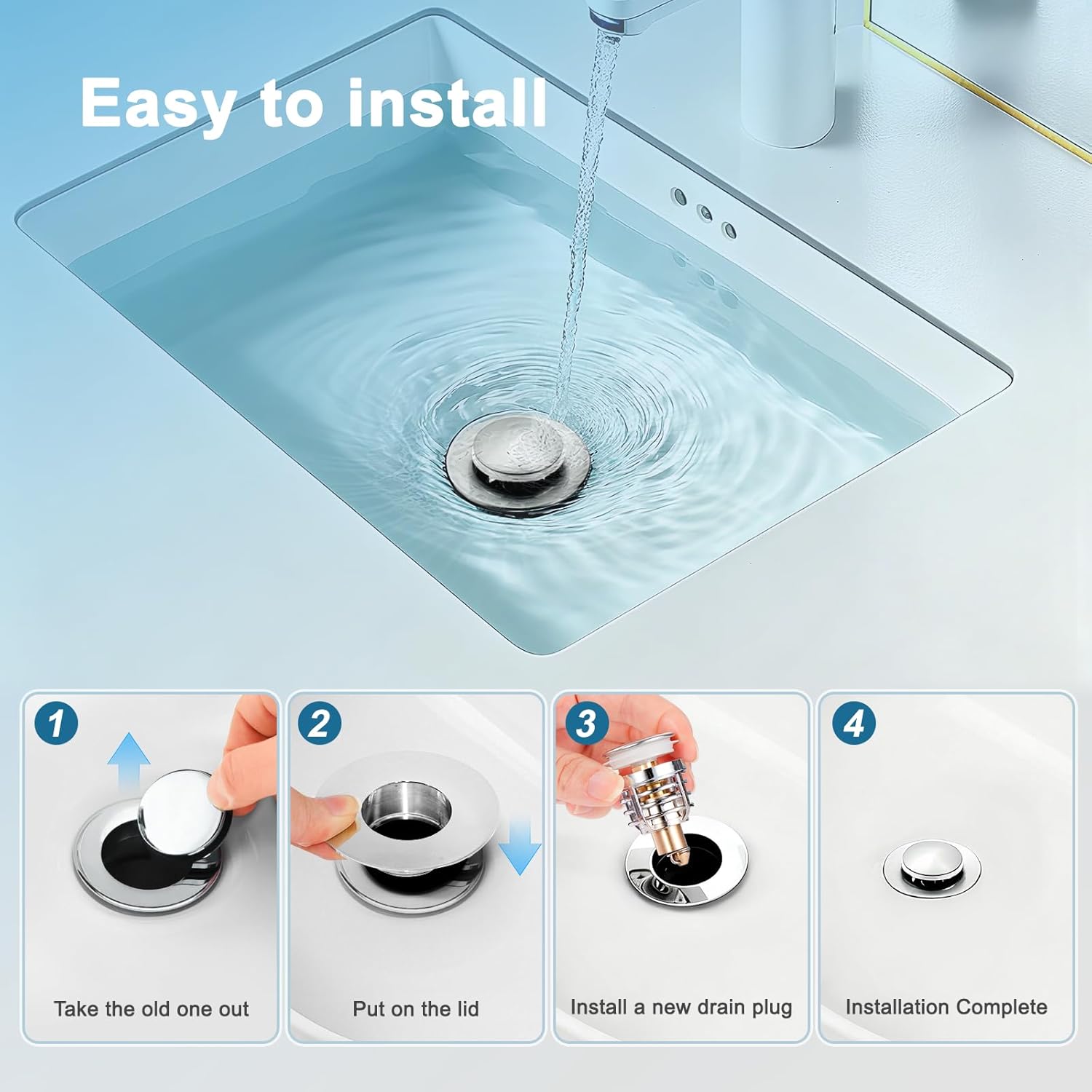 Easy to install

1
Take the old one out

2
Put on the lid

3
Install a new drain plug

4
Installation Complete