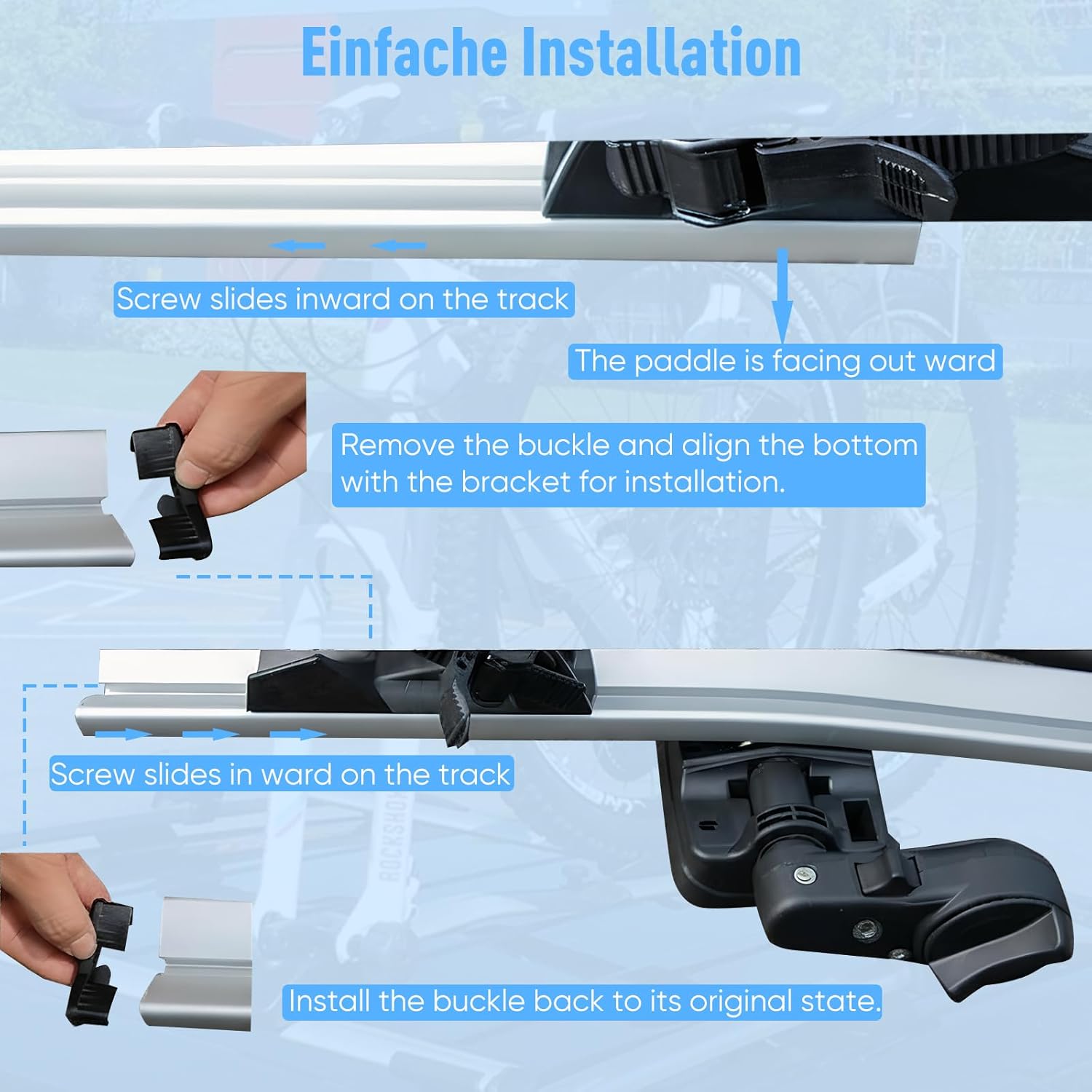 Einfache Installation

Screw slides inward on the track

The paddle is facing out ward

Remove the buckle and align the bottom with the bracket for installation.

Screw slides in ward on the track

ROCKSHOX

Install the buckle back to its original state.