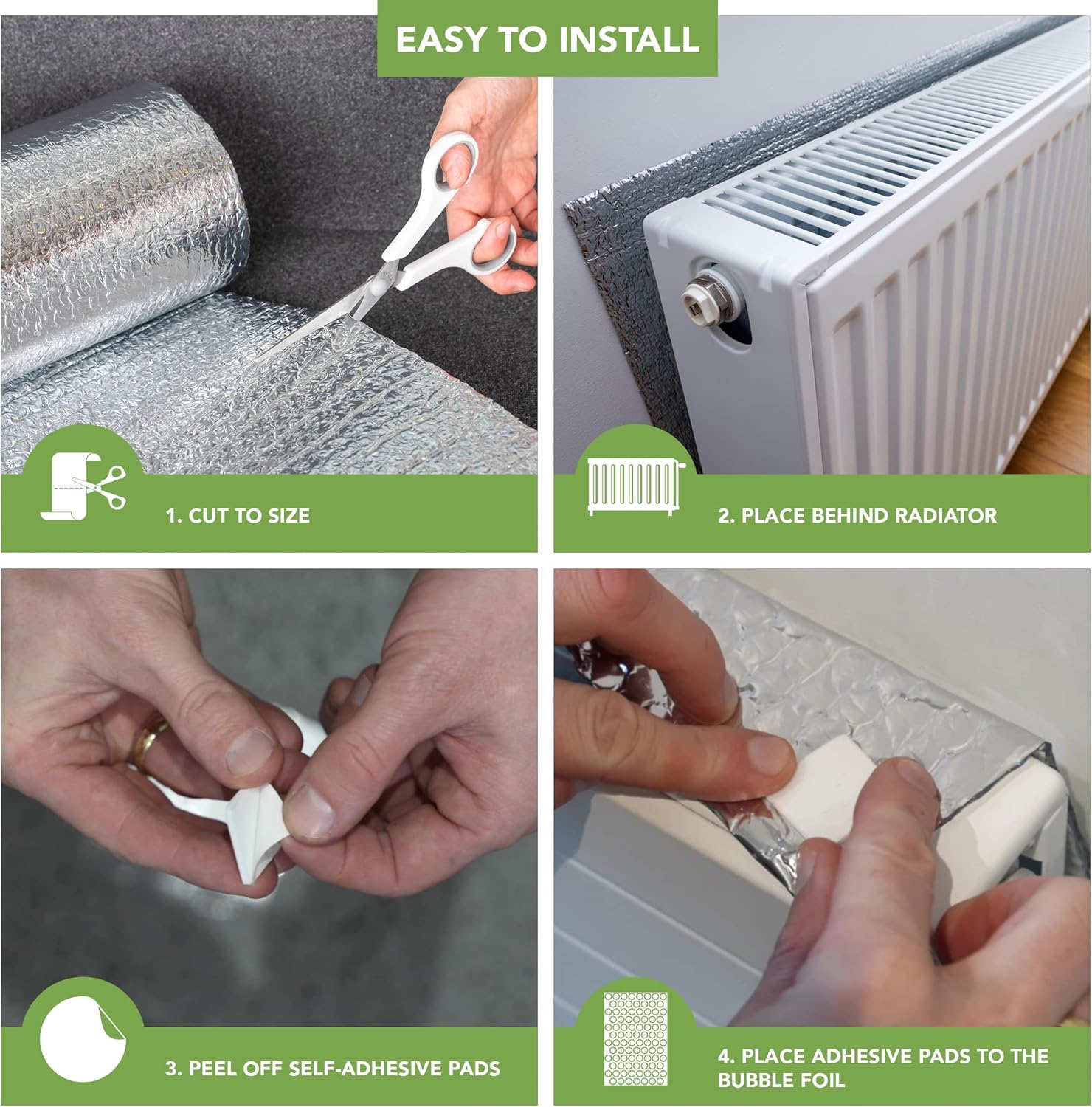 EASY TO INSTALL

1. CUT TO SIZE

2. PLACE BEHIND RADIATOR

3. PEEL OFF SELF-ADHESIVE PADS

4. PLACE ADHESIVE PADS TO THE BUBBLE FOIL