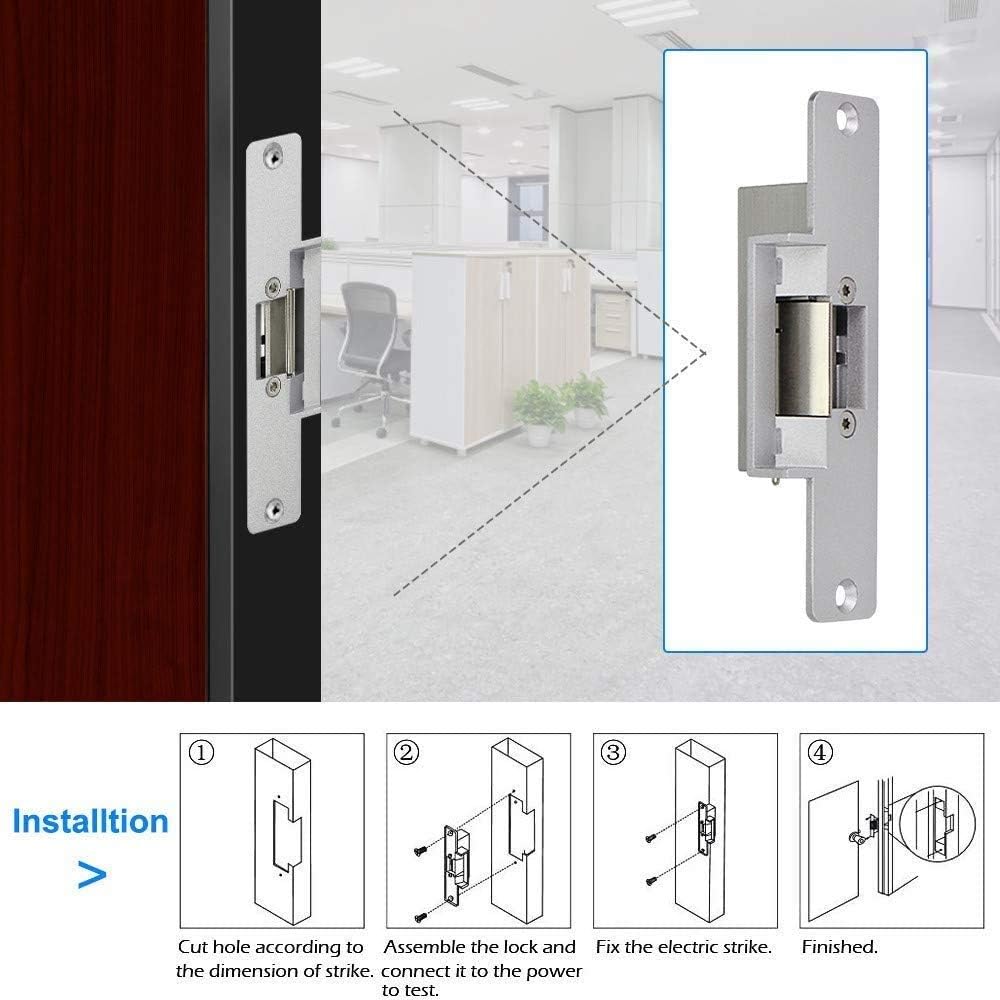 Installtion
>

①
Cut hole according to the dimension of strike.

②
Assemble the lock and connect it to the power to test.

③
Fix the electric strike.

④
Finished.