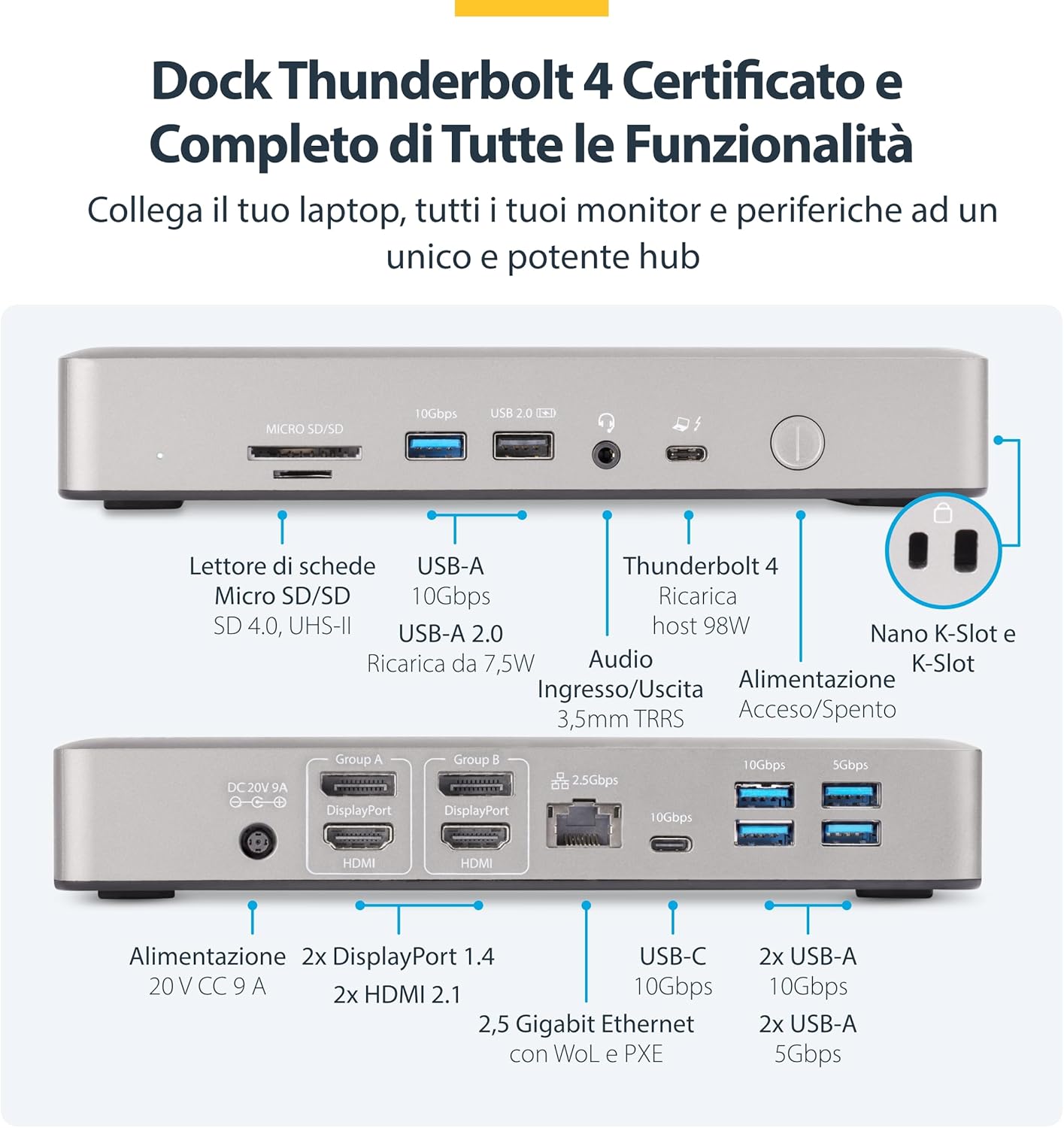 Dock Thunderbolt 4 Certificato e Completo di Tutte le Funzionalità

Collega il tuo laptop, tutti i tuoi monitor e periferiche ad un unico e potente hub

MICRO SD/SD
10Gbps
USB 2.0

Lettore di schede Micro SD/SD
SD 4.0, UHS-II

USB-A
10Gbps

USB-A 2.0
Ricarica da 7,5W

Audio
Ingresso/Uscita
3,5mm TRRS

Thunderbolt 4
Ricarica host 98W

Alimentazione
Acceso/Spento

Nano K-Slot e K-Slot

DC 20V 9A
Group A
DisplayPort
HDMI
Group B
DisplayPort
HDMI
2.5Gbps
10Gbps
10Gbps
5Gbps

Alimentazione
20 V CC 9 A

2x DisplayPort 1.4
2x HDMI 2.1

2,5 Gigabit Ethernet
con WoL e PXE

USB-C
10Gbps

2x USB-A
10Gbps
2x USB-A
5Gbps