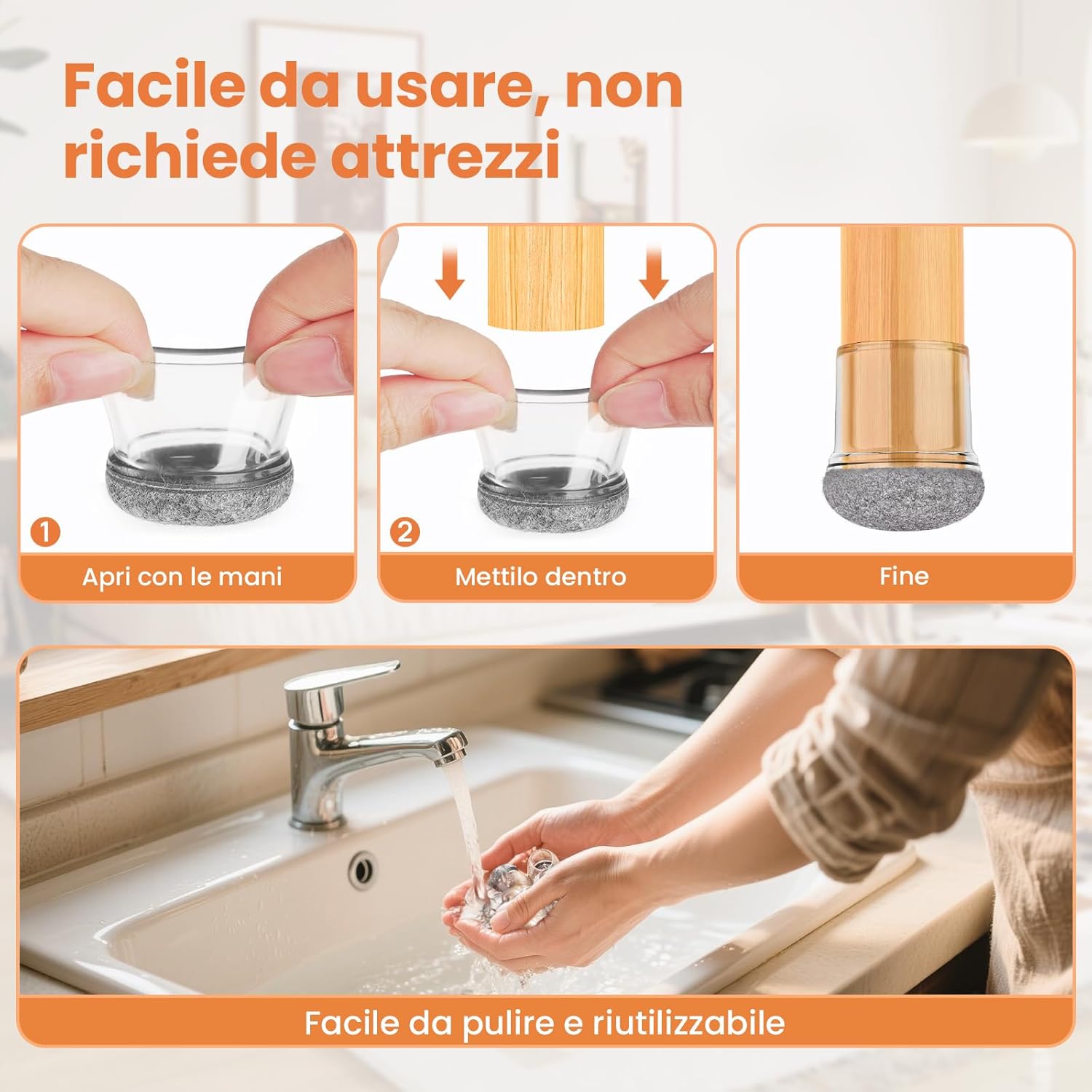 Facile da usare, non richiede attrezzi

1
Apri con le mani

2
Mettilo dentro

Fine

Facile da pulire e riutilizzabile