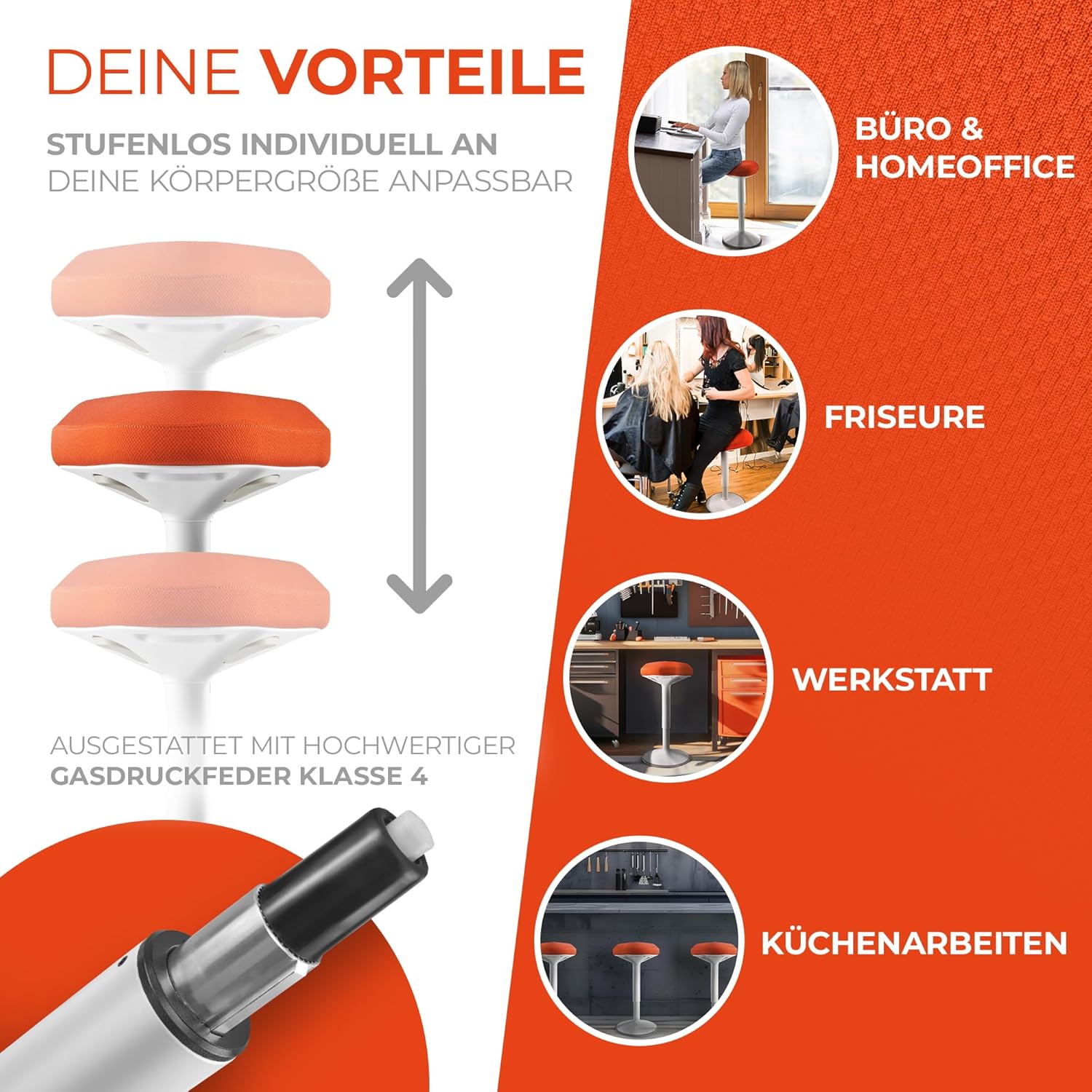 DEINE VORTEILE

STUFENLOS INDIVIDUELL AN DEINE KÖRPERGRÖßE ANPASSBAR

AUSGESTATTET MIT HOCHWERTIGER GASDRUCKFEDER KLASSE 4

BÜRO & HOMEOFFICE

FRISEURE

WERKSTATT

KÜCHENARBEITEN