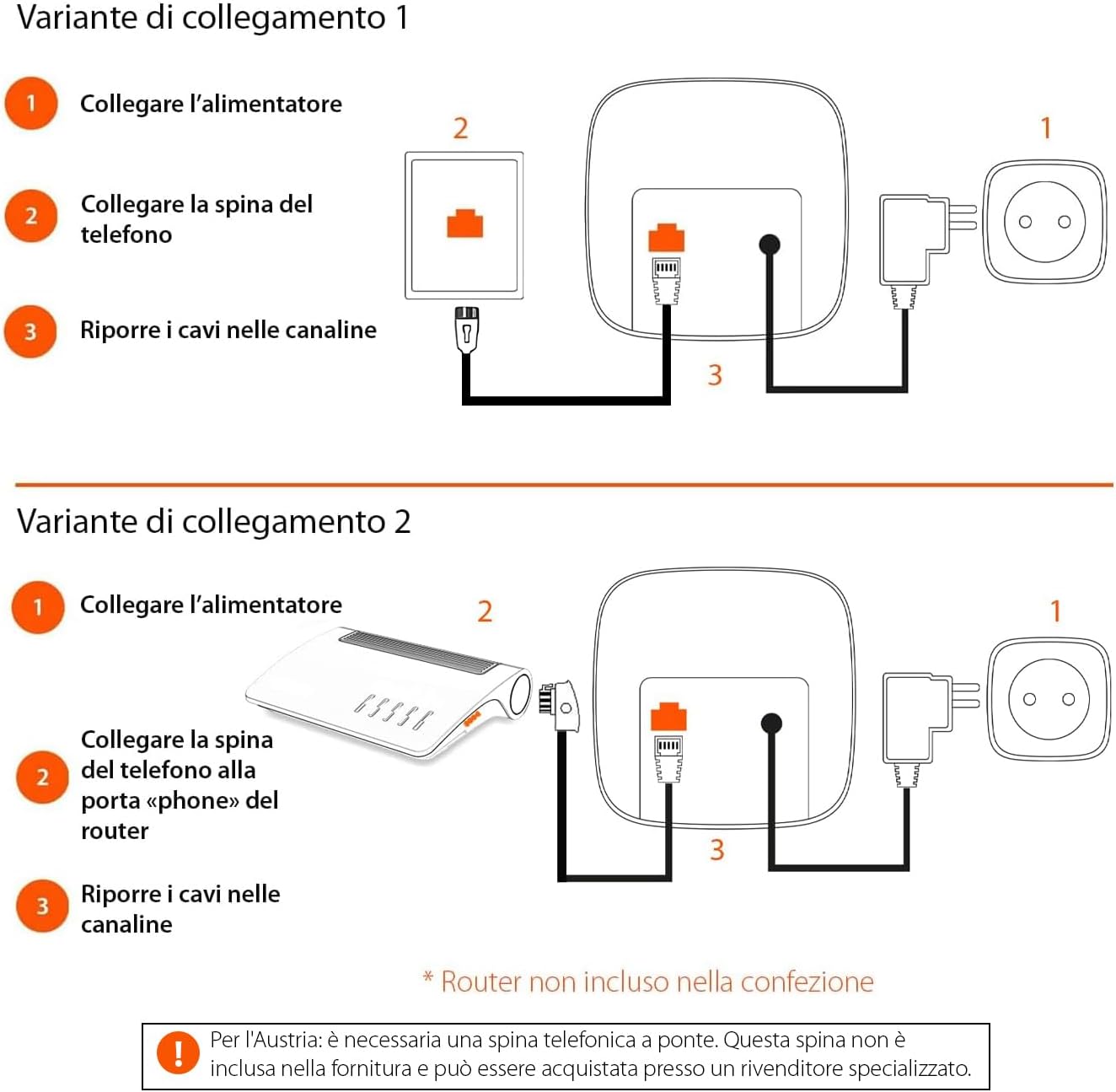 Variante di collegamento 1

1 Collegare l'alimentatore

2 Collegare la spina del telefono

3 Riporre i cavi nelle canaline

2

1

3

Variante di collegamento 2

1 Collegare l'alimentatore

2 Collegare la spina del telefono alla porta «phone» del router

3 Riporre i cavi nelle canaline

2

1

3

* Router non incluso nella confezione

! Per l'Austria: è necessaria una spina telefonica a ponte. Questa spina non è inclusa nella fornitura e può essere acquistata presso un rivenditore specializzato.