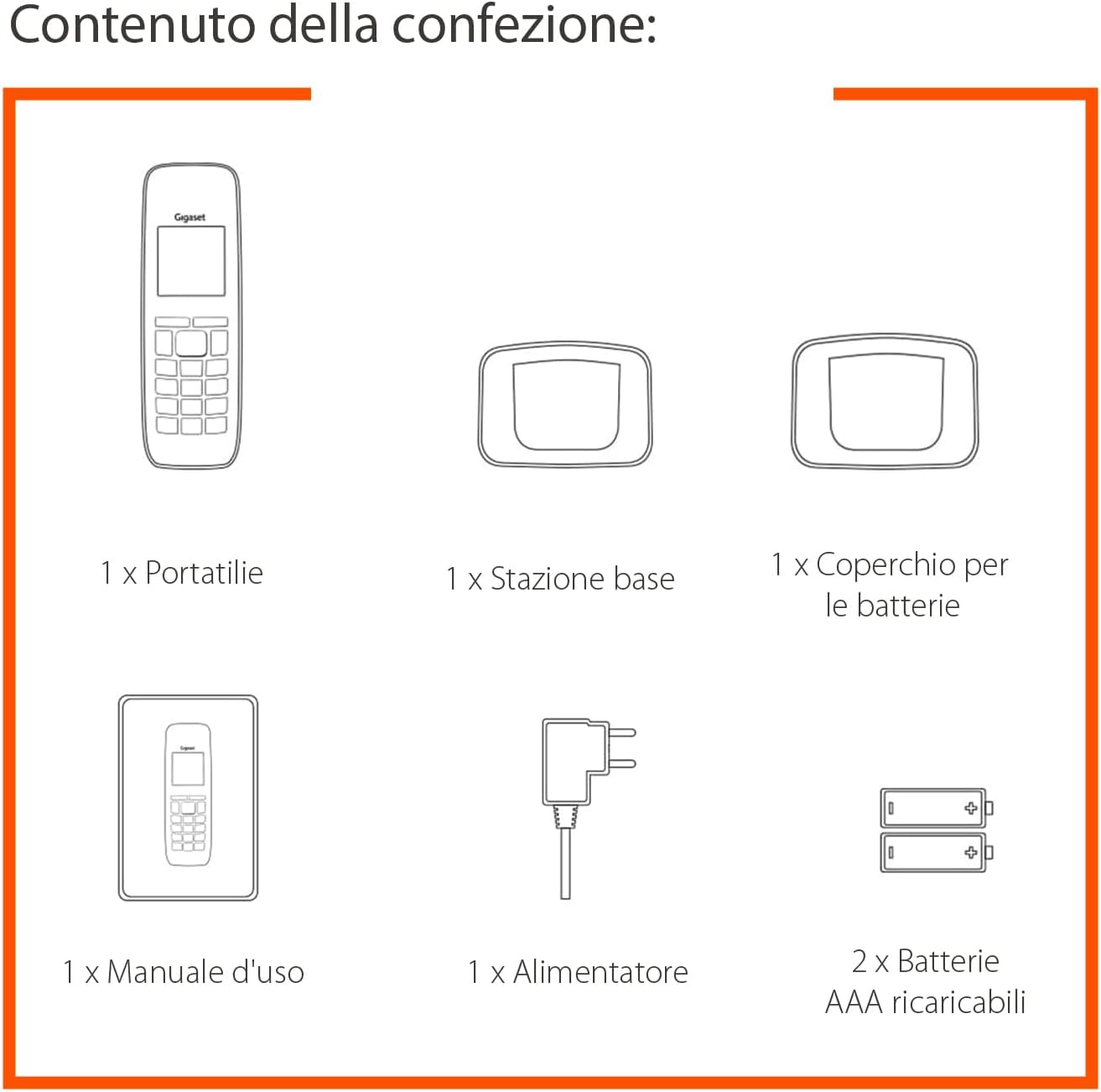 Contenuto della confezione:

Gigaset

1 x Portatilie

1 x Stazione base

1 x Coperchio per le batterie

Gigaset

1 x Manuale d'uso

1 x Alimentatore

2 x Batterie AAA ricaricabili