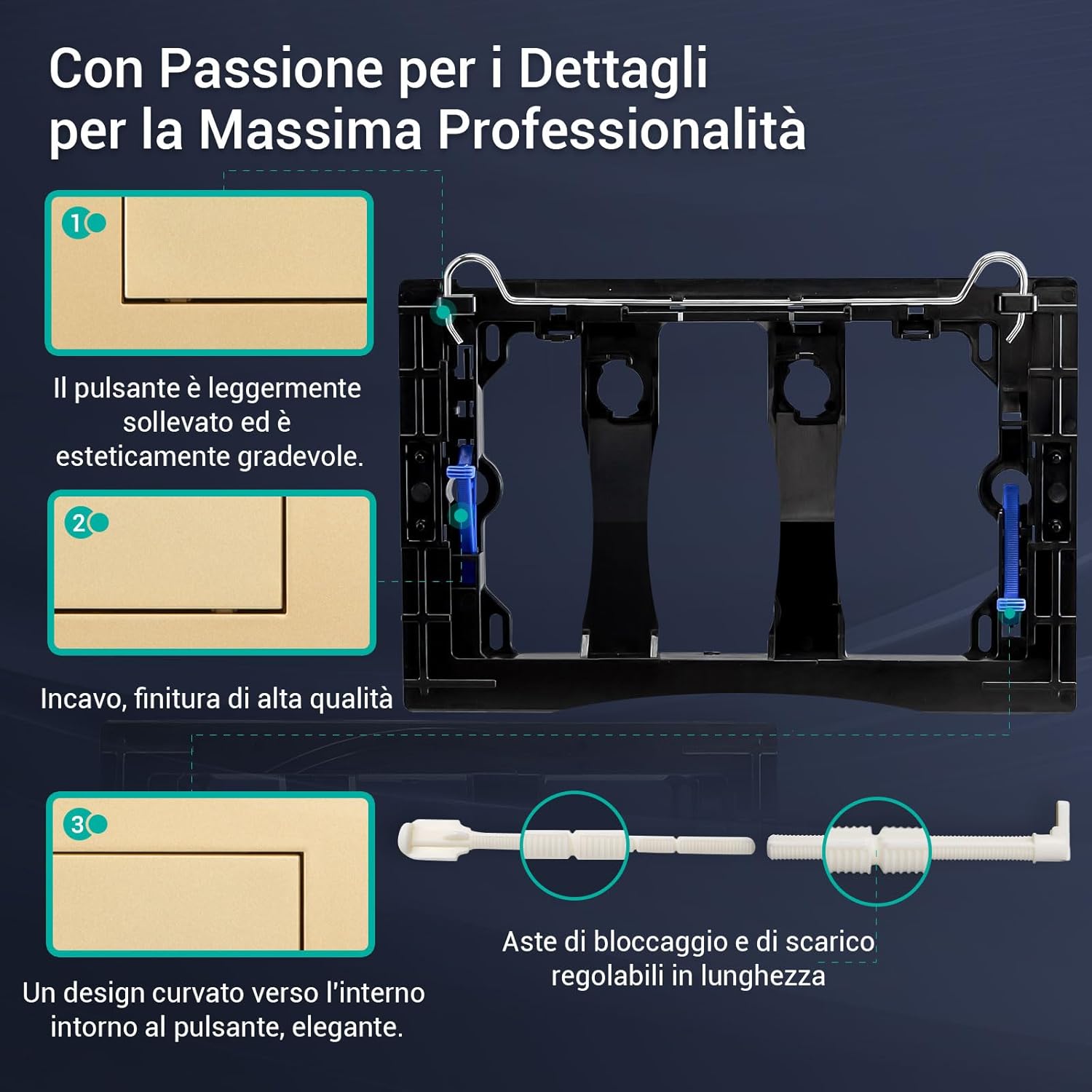 Con Passione per i Dettagli
per la Massima Professionalità

1

Il pulsante è leggermente sollevato ed è esteticamente gradevole.

2

Incavo, finitura di alta qualità

3

Un design curvato verso l'interno intorno al pulsante, elegante.

Aste di bloccaggio e di scarico regolabili in lunghezza