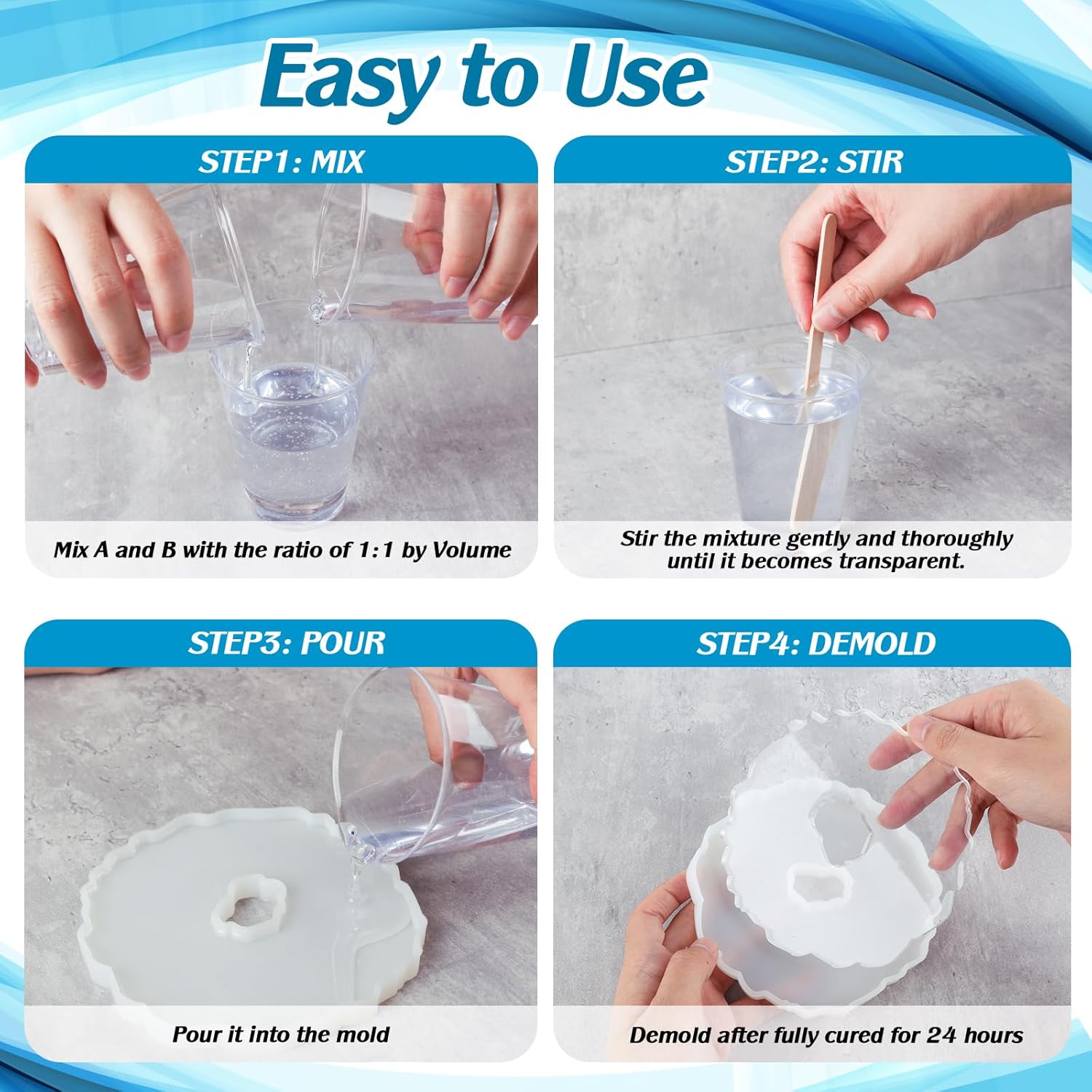 Easy to Use

STEP1: MIX

Mix A and B with the ratio of 1:1 by Volume

STEP2: STIR

Stir the mixture gently and thoroughly until it becomes transparent.

STEP3: POUR

Pour it into the mold

STEP4: DEMOLD

Demold after fully cured for 24 hours