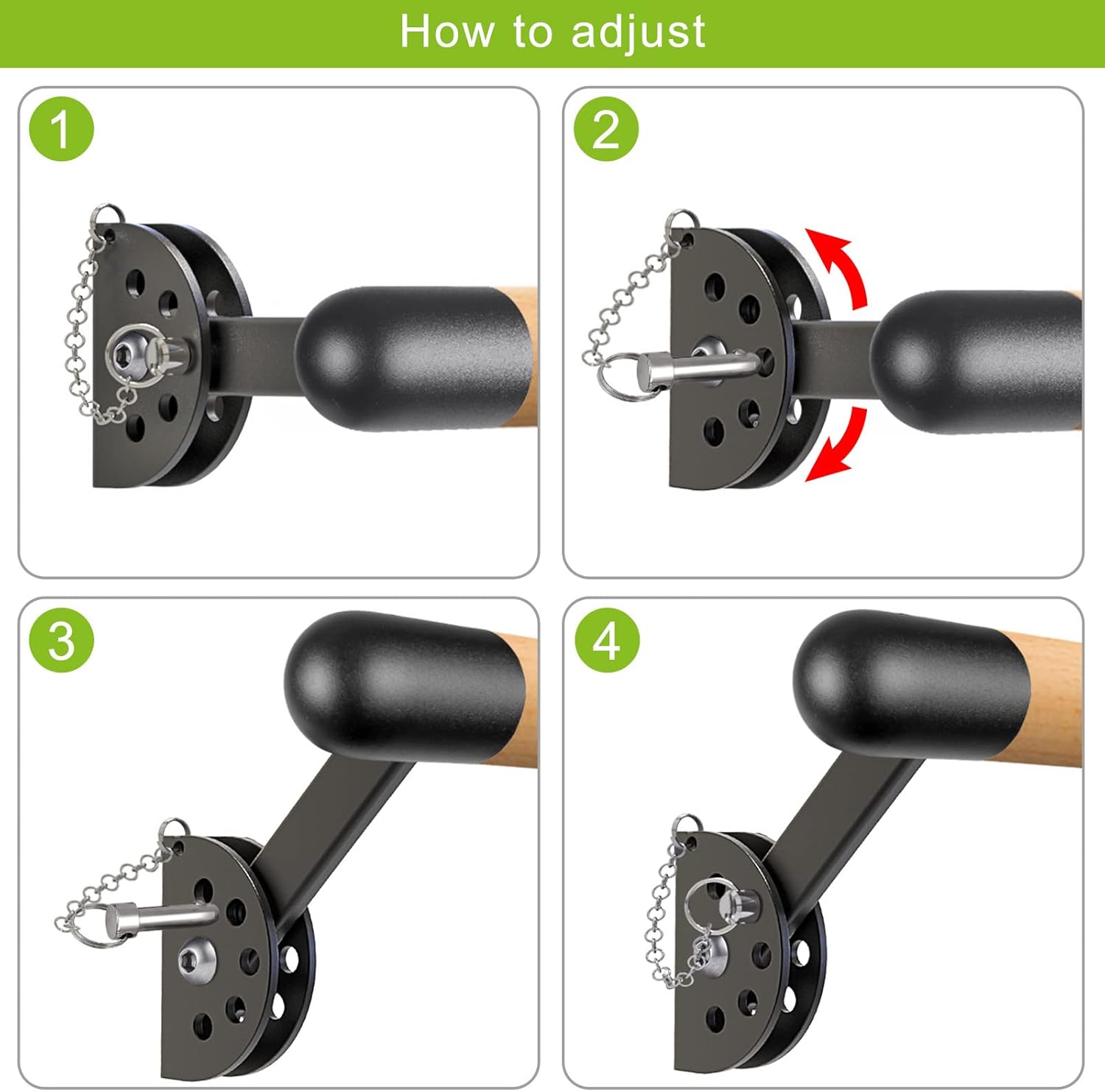 How to adjust

1

2

3

4