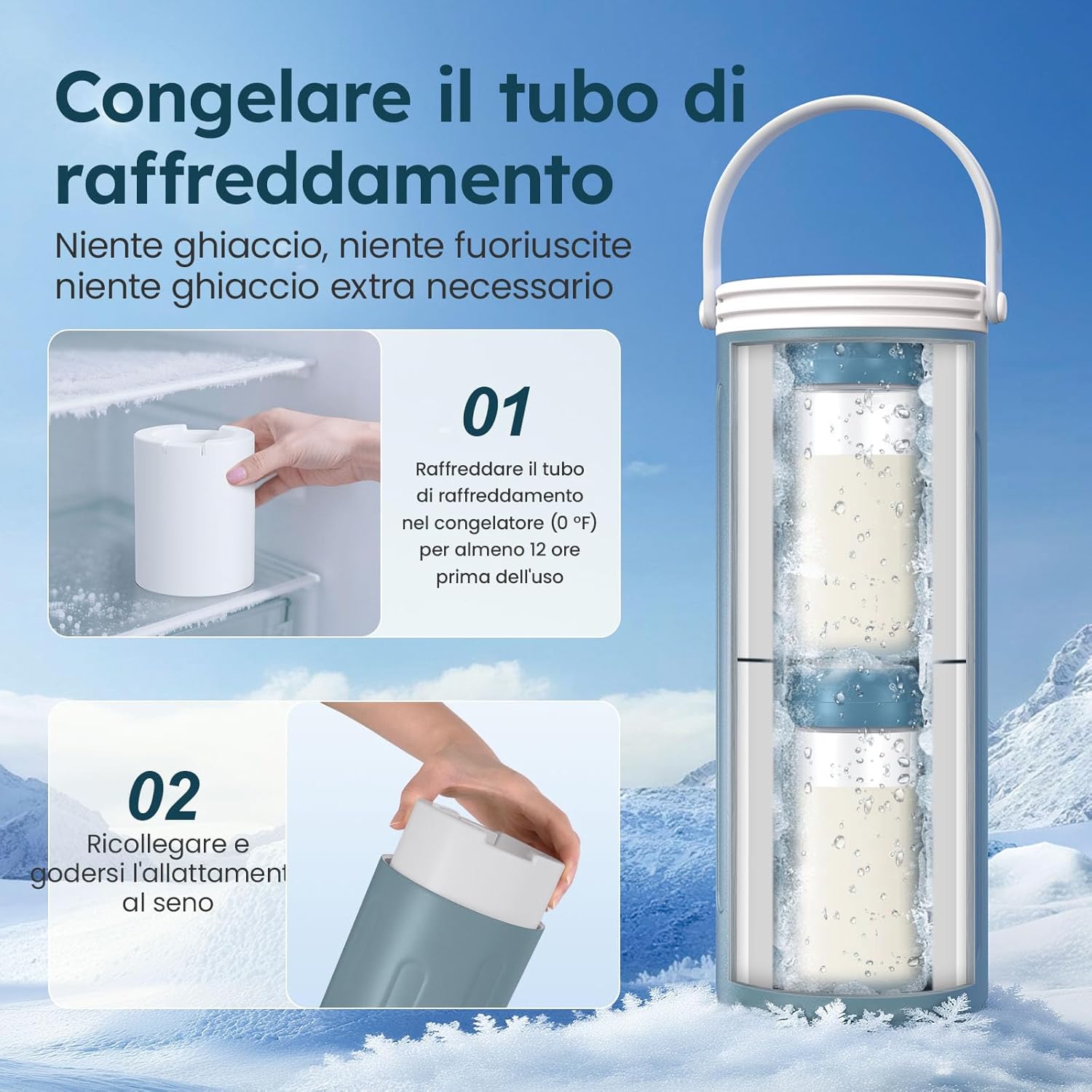 Congelare il tubo di raffreddamento

Niente ghiaccio, niente fuoriuscite niente ghiaccio extra necessario

01

Raffreddare il tubo di raffreddamento nel congelatore (0 °F) per almeno 12 ore prima dell'uso

02

Ricollegare e godersi l'allattament al seno