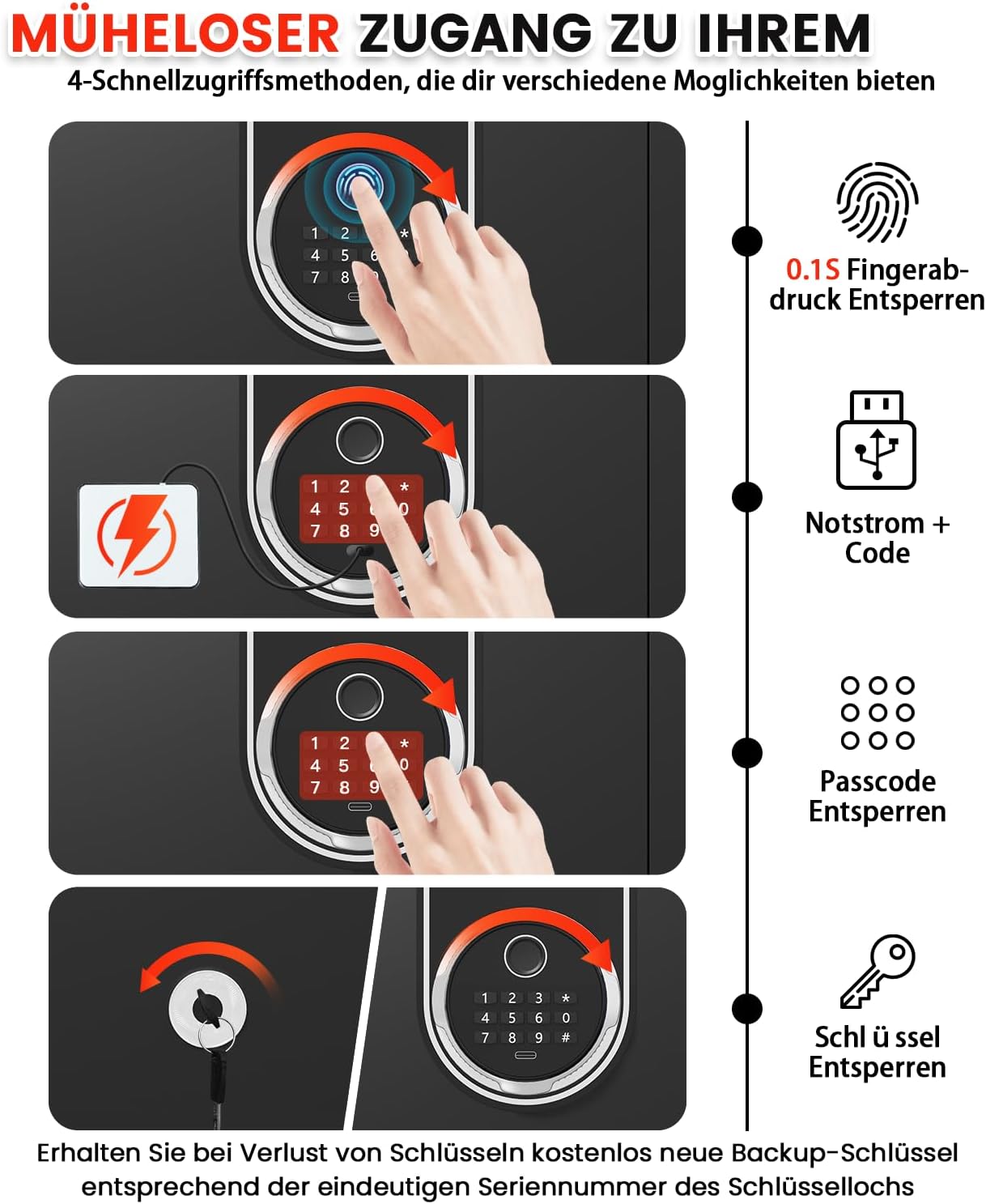 MÜHELOSER ZUGANG ZU IHREM
4-Schnellzugriffsmethoden, die dir verschiedene Moglichkeiten bieten

1 2 *
4 5 6
7 8

0.1S Fingerabdruck Entsperren

1 2 *
4 5 0
7 8 9

Notstrom + Code

1 2 *
4 5 0
7 8 9

Passcode Entsperren

1 2 3 *
4 5 6 0
7 8 9 #

Schl ü ssel Entsperren

Erhalten Sie bei Verlust von Schlüsseln kostenlos neue Backup-Schlüssel entsprechend der eindeutigen Seriennummer des Schlüssellochs