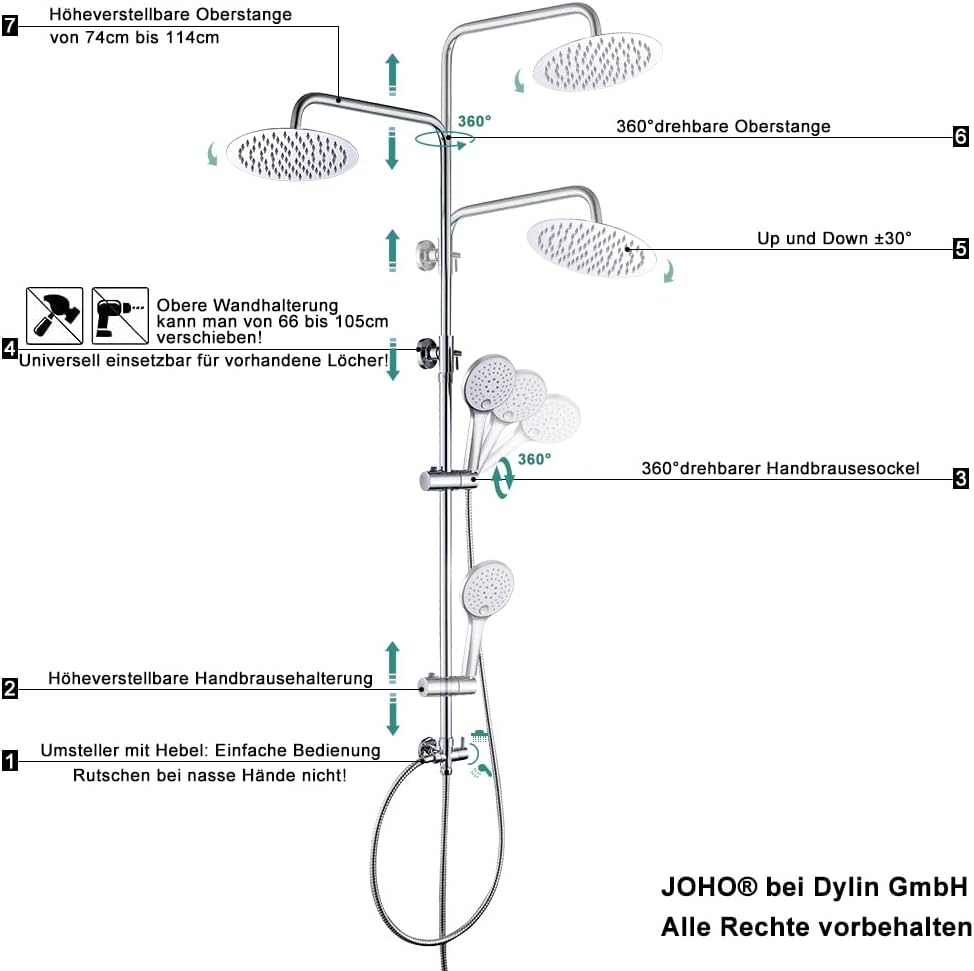 7 Höheverstellbare Oberstange
von 74cm bis 114cm

360°

360°drehbare Oberstange 6

Up und Down ±30° 5

Obere Wandhalterung
kann man von 66 bis 105cm
verschieben!
4 Universell einsetzbar für vorhandene Löcher!

360°

360°drehbarer Handbrausesockel 3

2 Höheverstellbare Handbrausehalterung

1 Umsteller mit Hebel: Einfache Bedienung
Rutschen bei nasse Hände nicht!

JOHO® bei Dylin GmbH
Alle Rechte vorbehalten