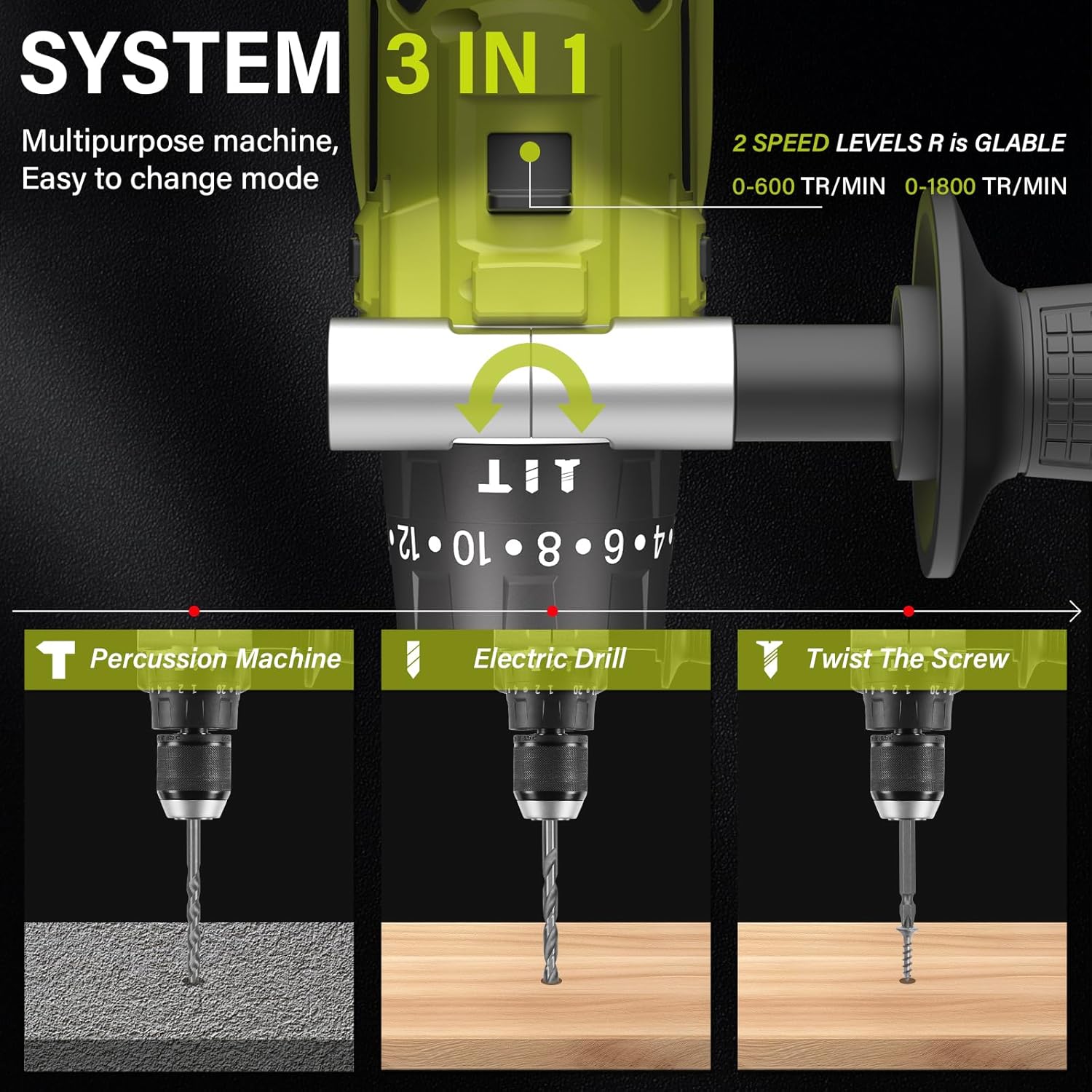 SYSTEM 3 IN 1

Multipurpose machine, Easy to change mode

2 SPEED LEVELS R is GLABLE

0-600 TR/MIN 0-1800 TR/MIN

12 • 10 • 8 • 6 • 4

Percussion Machine

Electric Drill

Twist The Screw