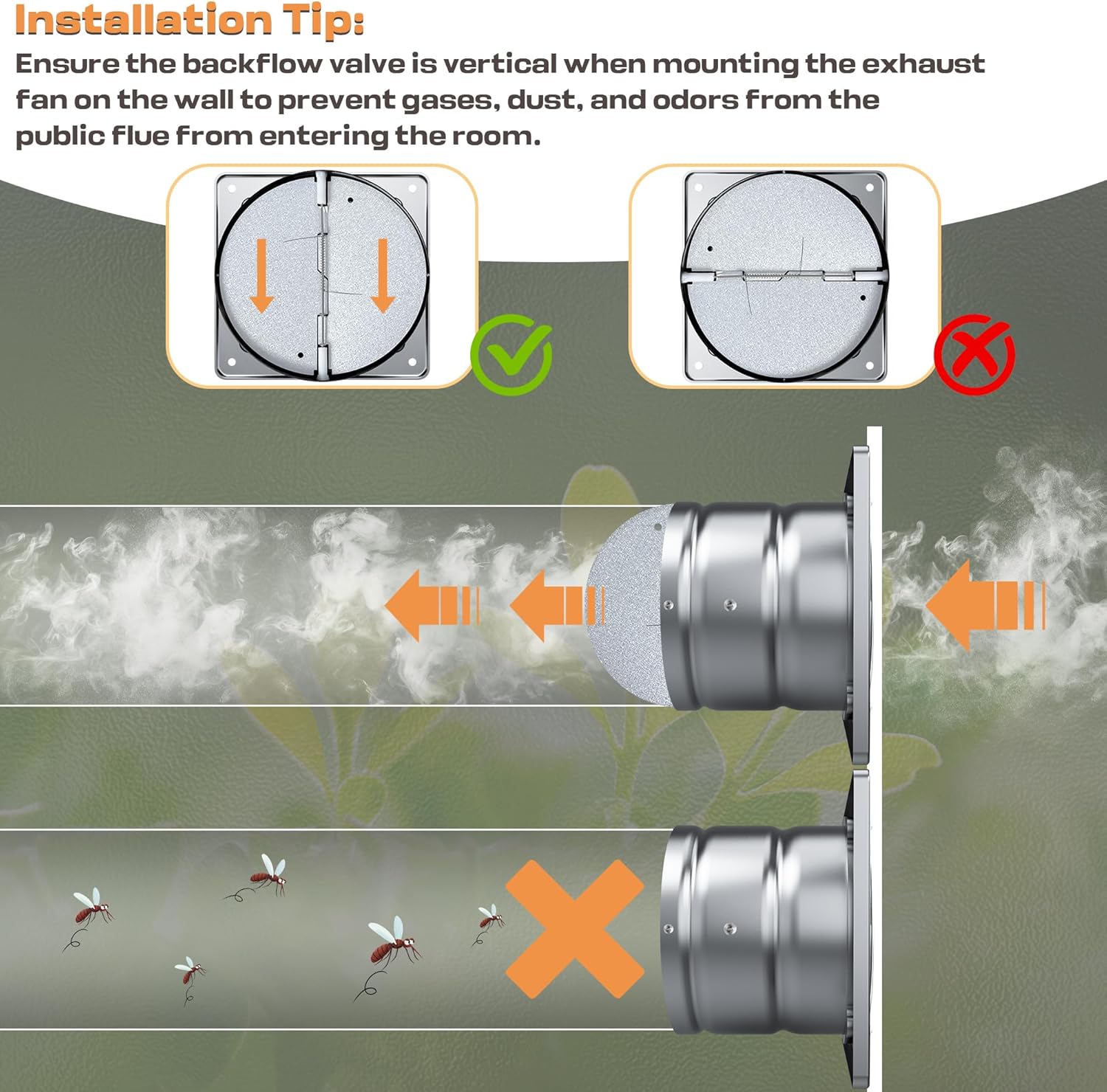 Installation Tip:

Ensure the backflow valve is vertical when mounting the exhaust fan on the wall to prevent gases, dust, and odors from the public flue from entering the room.