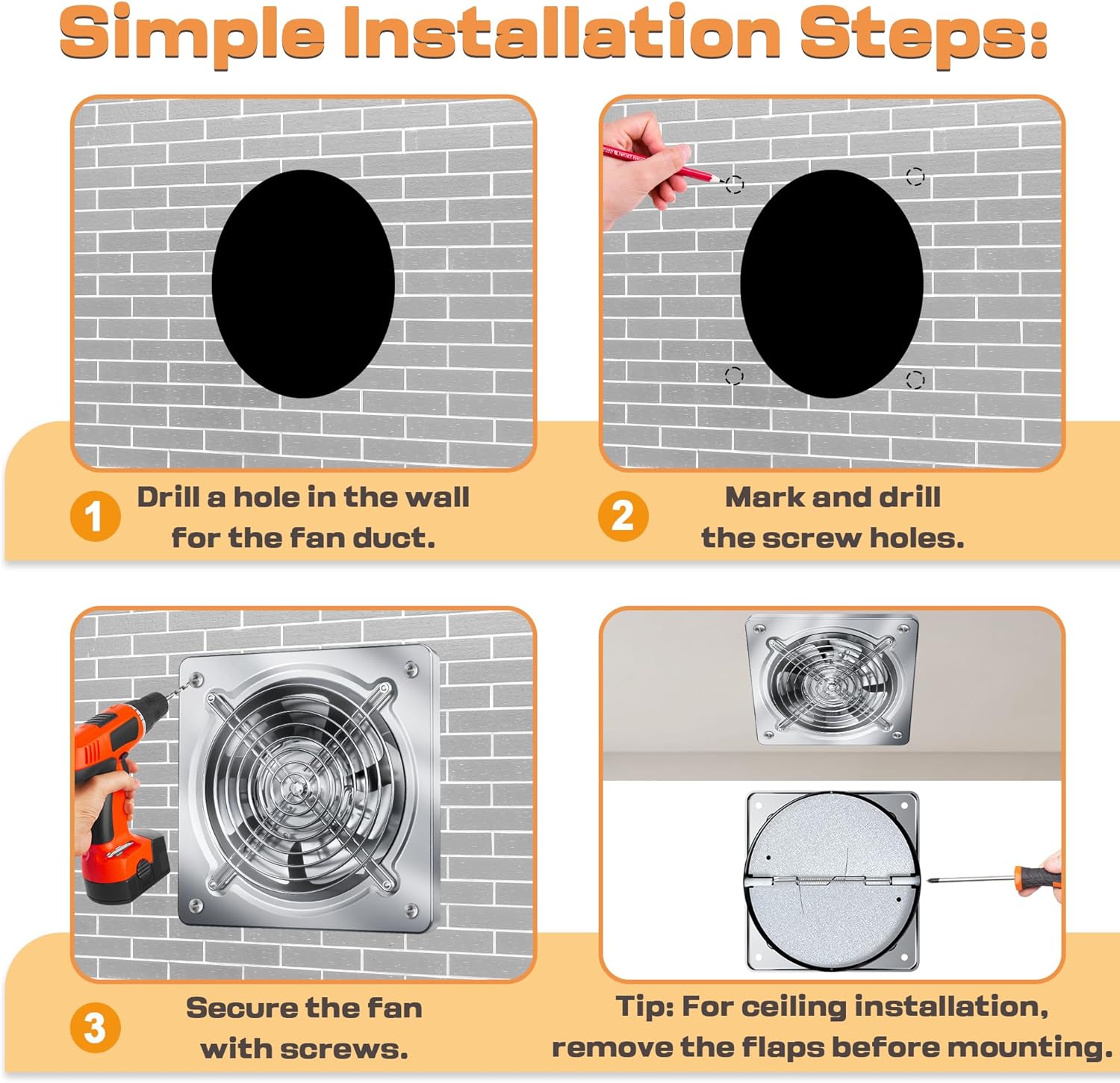 Simple Installation Steps:

1 Drill a hole in the wall for the fan duct.

2 Mark and drill the screw holes.

3 Secure the fan with screws.

Tip: For ceiling installation, remove the flaps before mounting.