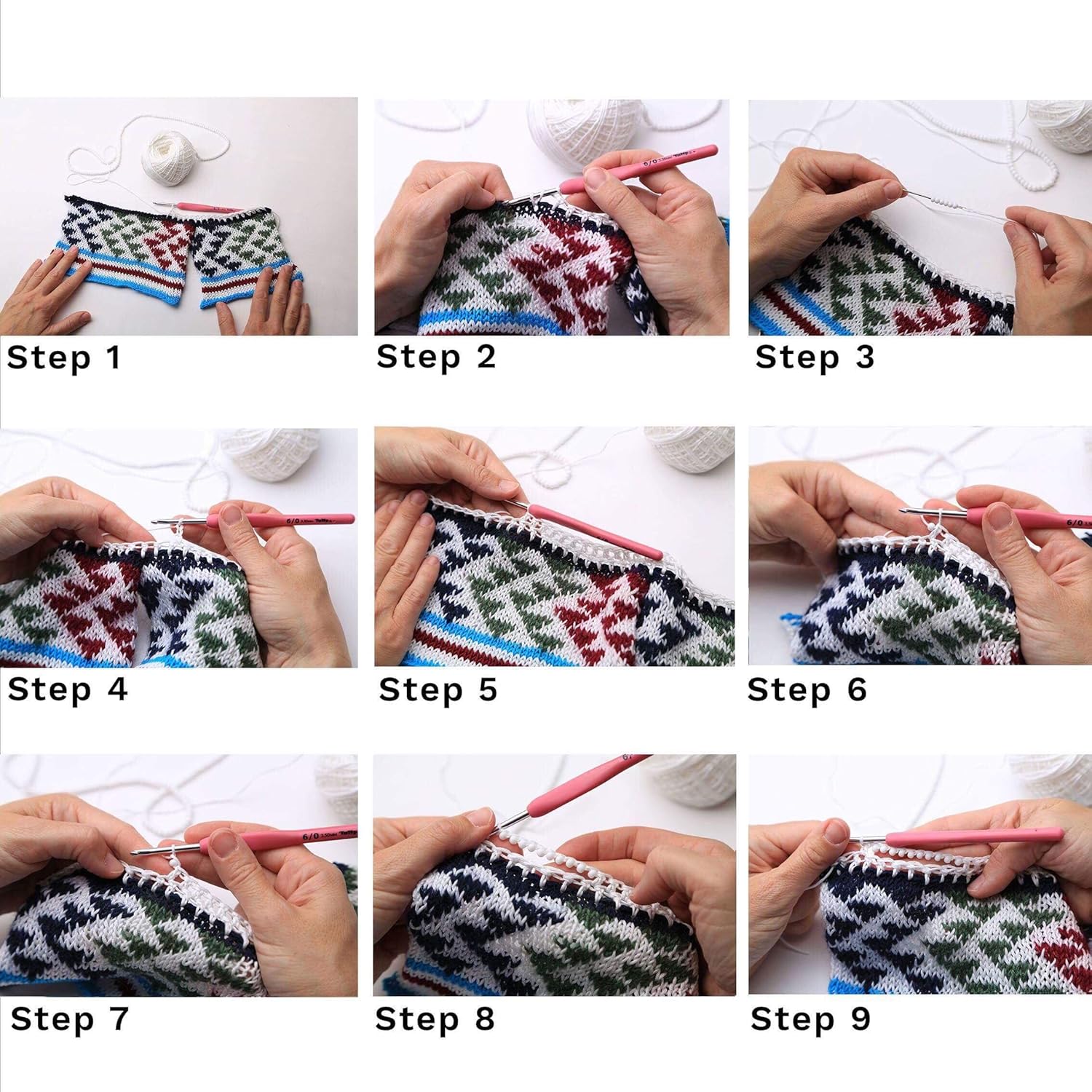 Step 1

Step 2

Step 3

Step 4

Step 5

Step 6

Step 7

Step 8

Step 9