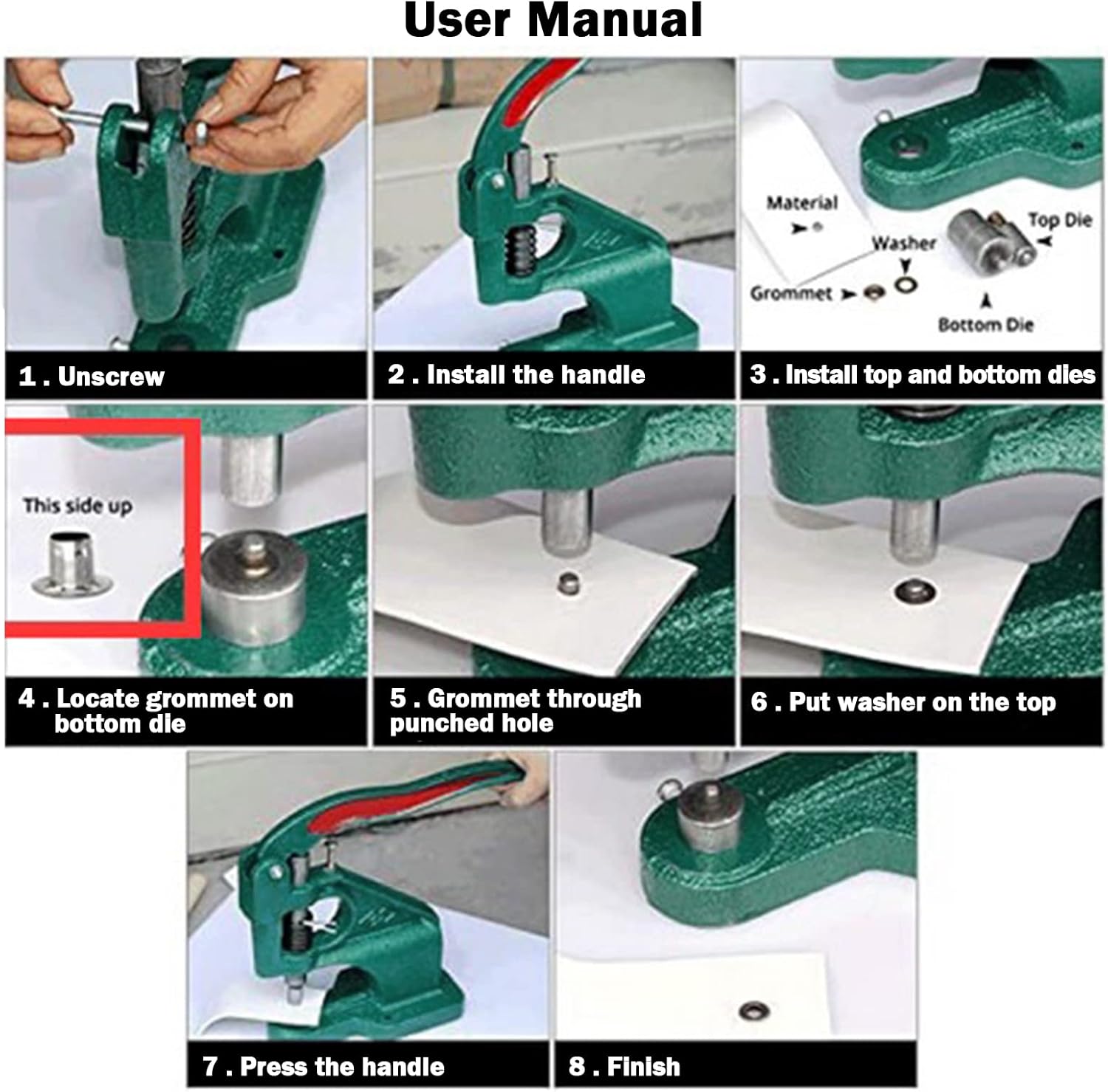 User Manual

1 . Unscrew

2 . Install the handle

Material

Washer

Top Die

Grommet

Bottom Die

3 . Install top and bottom dies

This side up

4 . Locate grommet on bottom die

5 . Grommet through punched hole

6 . Put washer on the top

7 . Press the handle

8 . Finish