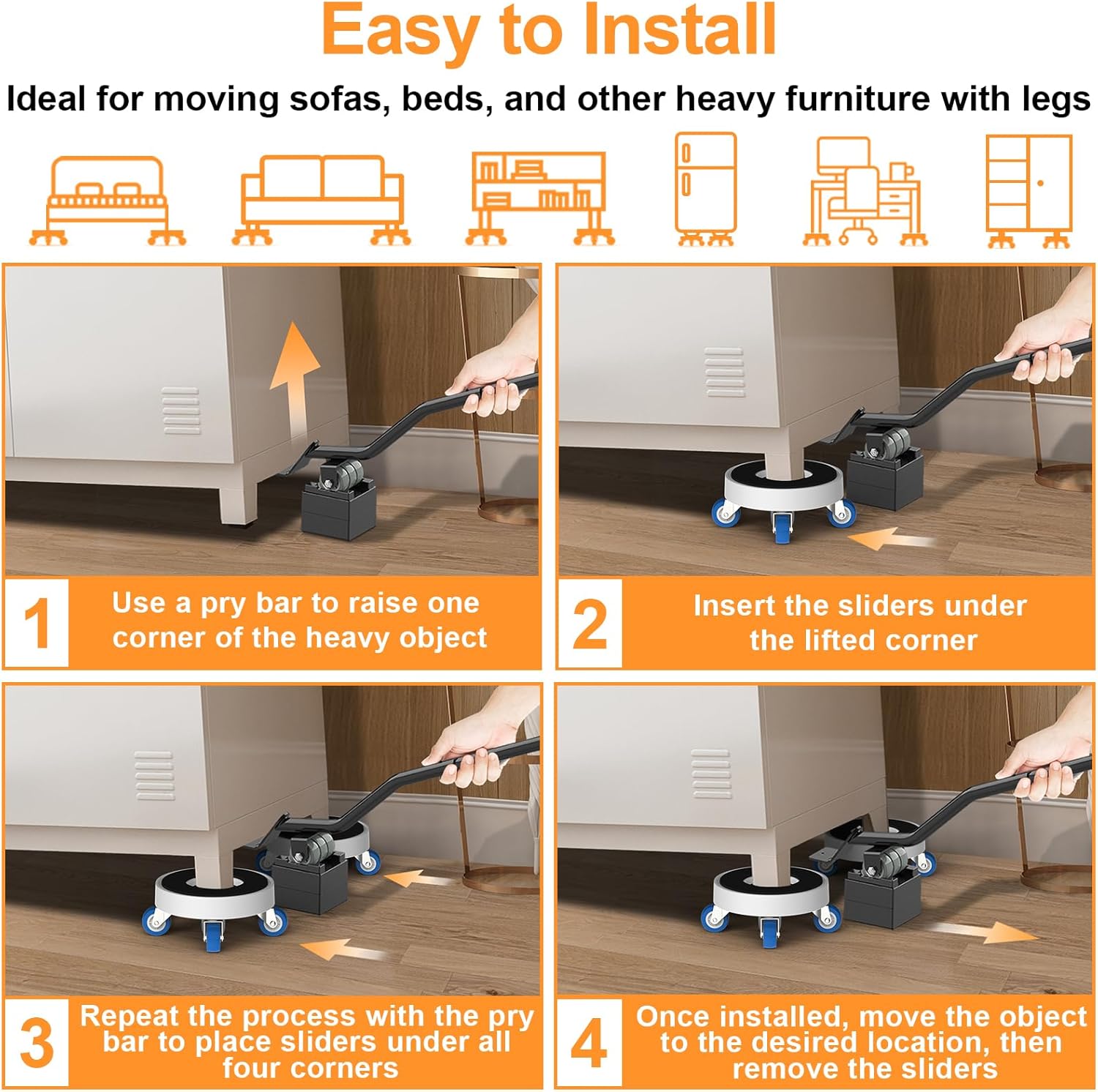 Easy to Install

Ideal for moving sofas, beds, and other heavy furniture with legs

1
Use a pry bar to raise one corner of the heavy object

2
Insert the sliders under the lifted corner

3
Repeat the process with the pry bar to place sliders under all four corners

4
Once installed, move the object to the desired location, then remove the sliders