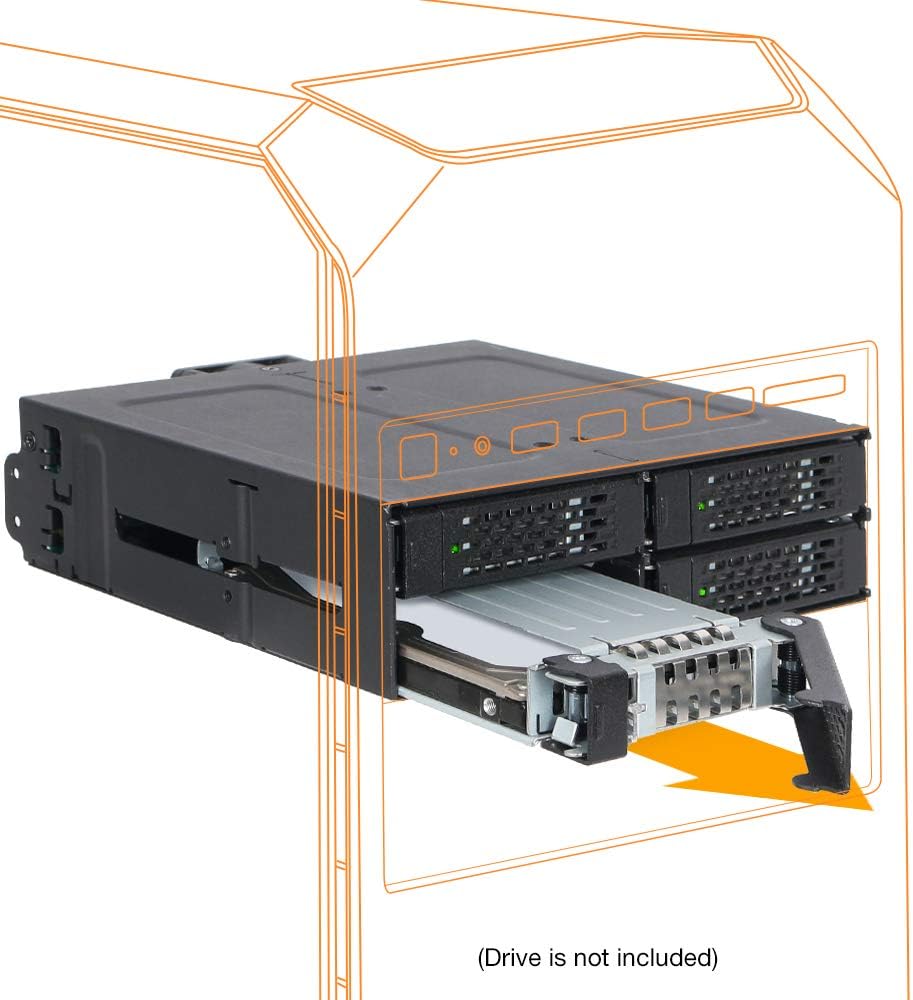 (Drive is not included)