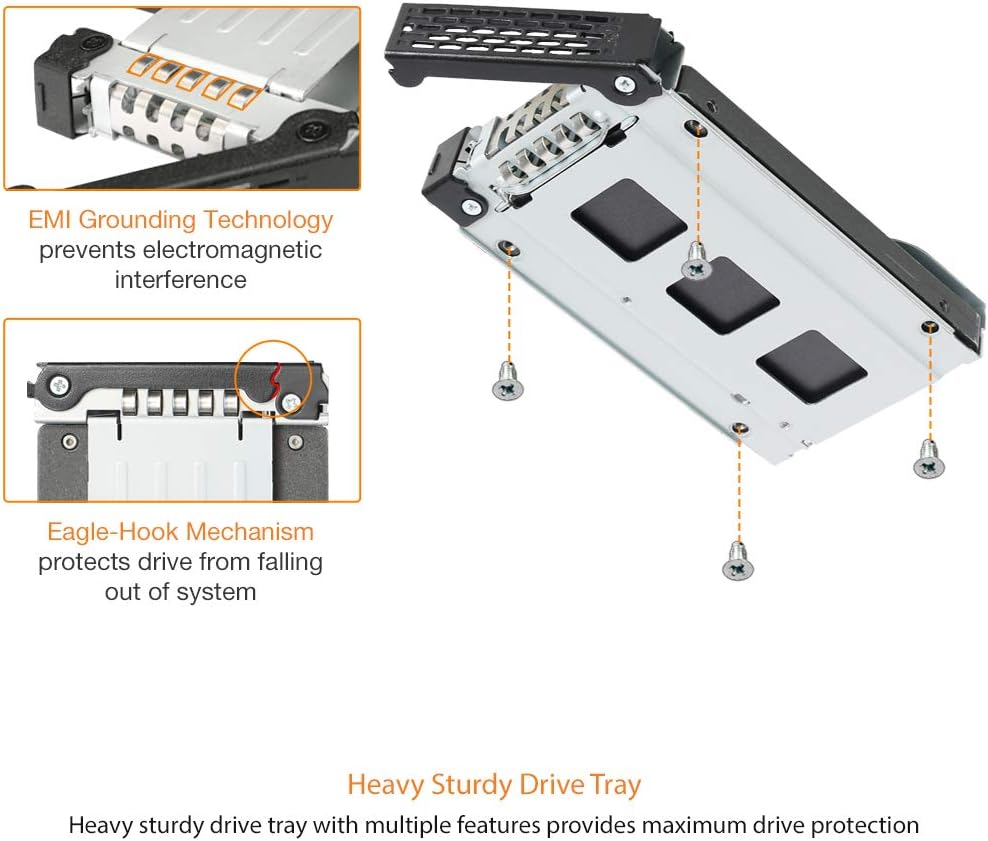 EMI Grounding Technology
prevents electromagnetic interference

Eagle-Hook Mechanism
protects drive from falling out of system

Heavy Sturdy Drive Tray
Heavy sturdy drive tray with multiple features provides maximum drive protection