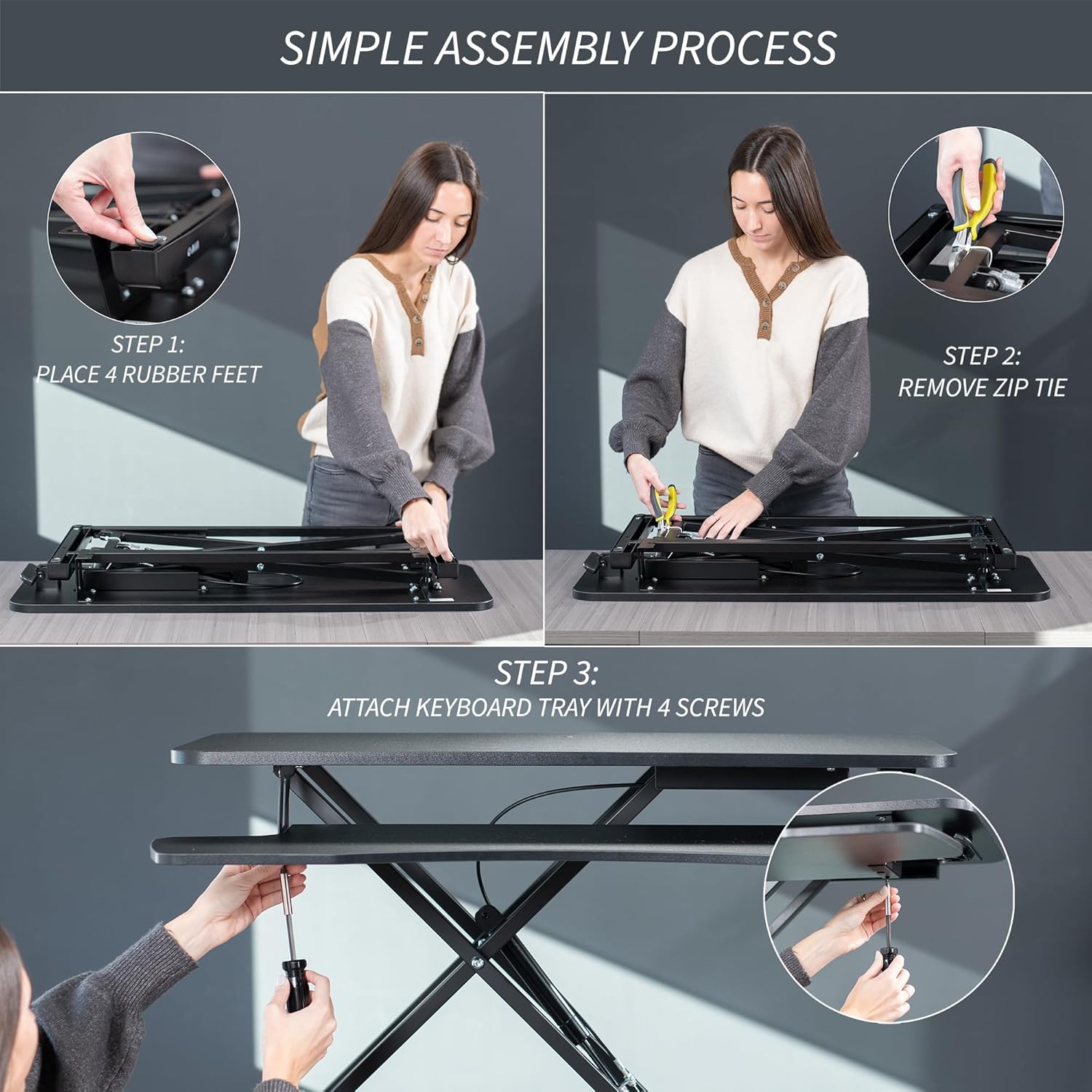 SIMPLE ASSEMBLY PROCESS

STEP 1:
PLACE 4 RUBBER FEET

STEP 2:
REMOVE ZIP TIE

STEP 3:
ATTACH KEYBOARD TRAY WITH 4 SCREWS