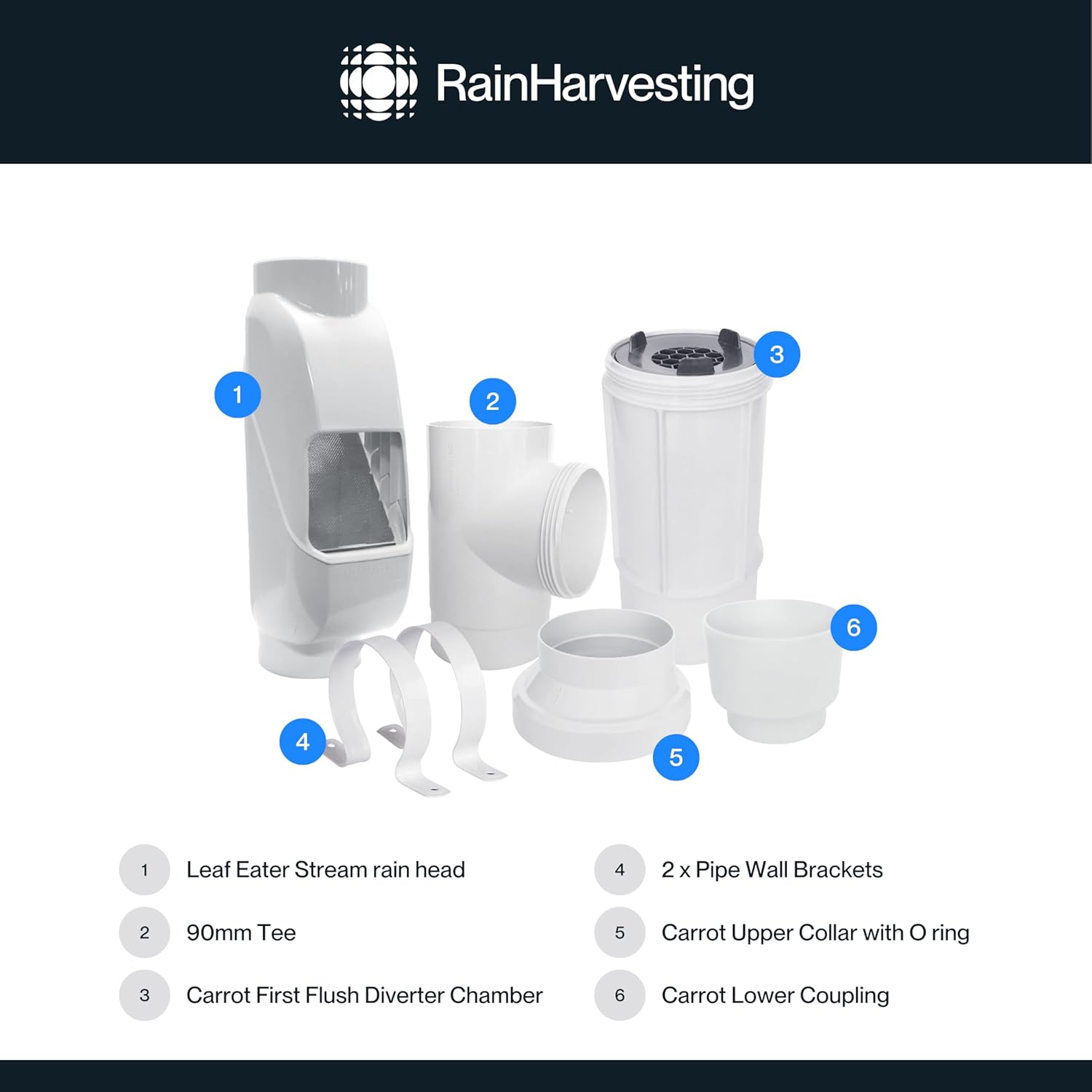 RainHarvesting

1
2
3
4
5
6

1 Leaf Eater Stream rain head

2 90mm Tee

3 Carrot First Flush Diverter Chamber

4 2 x Pipe Wall Brackets

5 Carrot Upper Collar with O ring

6 Carrot Lower Coupling