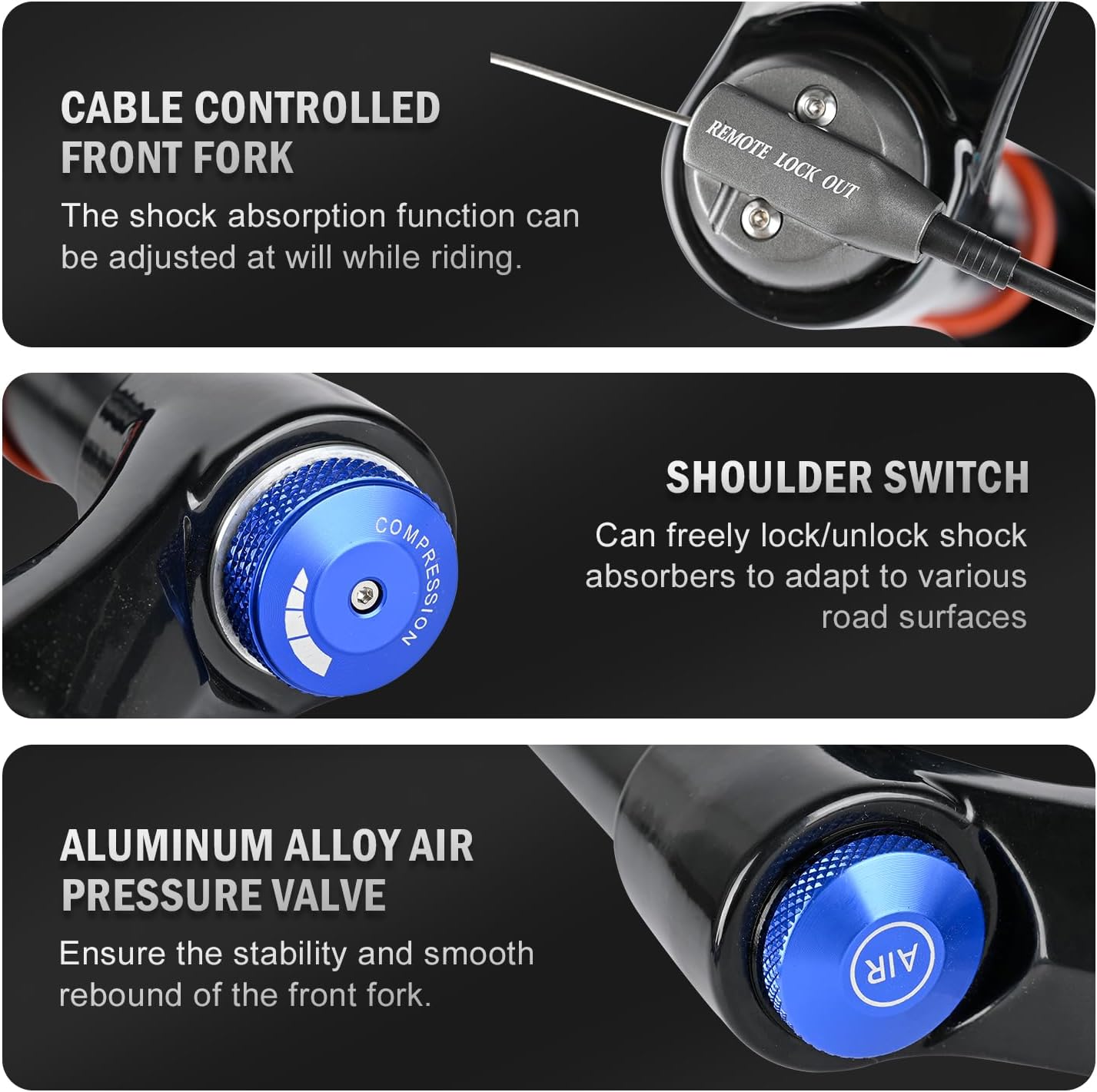 CABLE CONTROLLED FRONT FORK

The shock absorption function can be adjusted at will while riding.

REMOTE LOCK OUT

COMPRESSION

SHOULDER SWITCH

Can freely lock/unlock shock absorbers to adapt to various road surfaces

ALUMINUM ALLOY AIR PRESSURE VALVE

Ensure the stability and smooth rebound of the front fork.

AIR