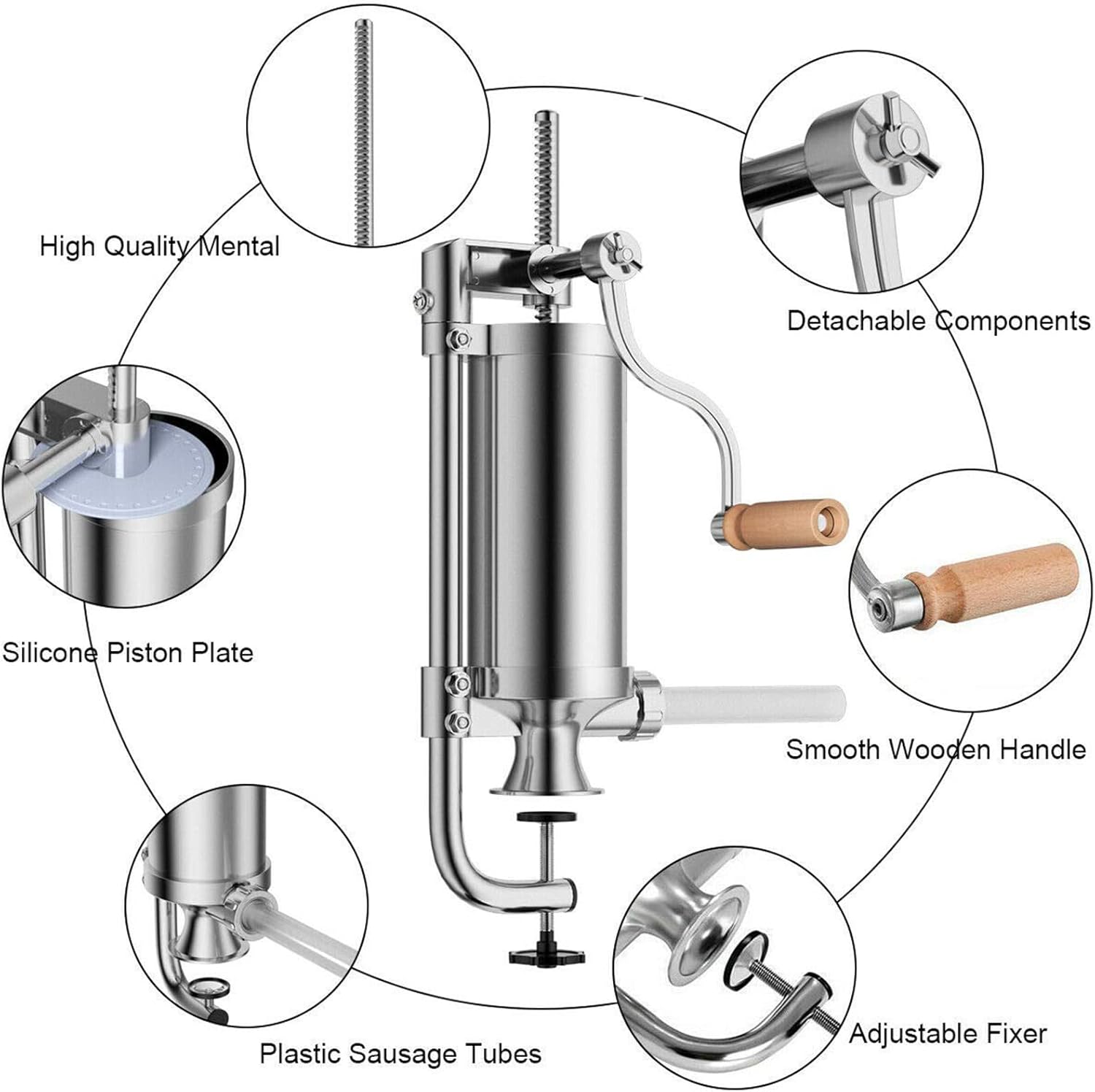 High Quality Mental

Detachable Components

Silicone Piston Plate

Smooth Wooden Handle

Plastic Sausage Tubes

Adjustable Fixer