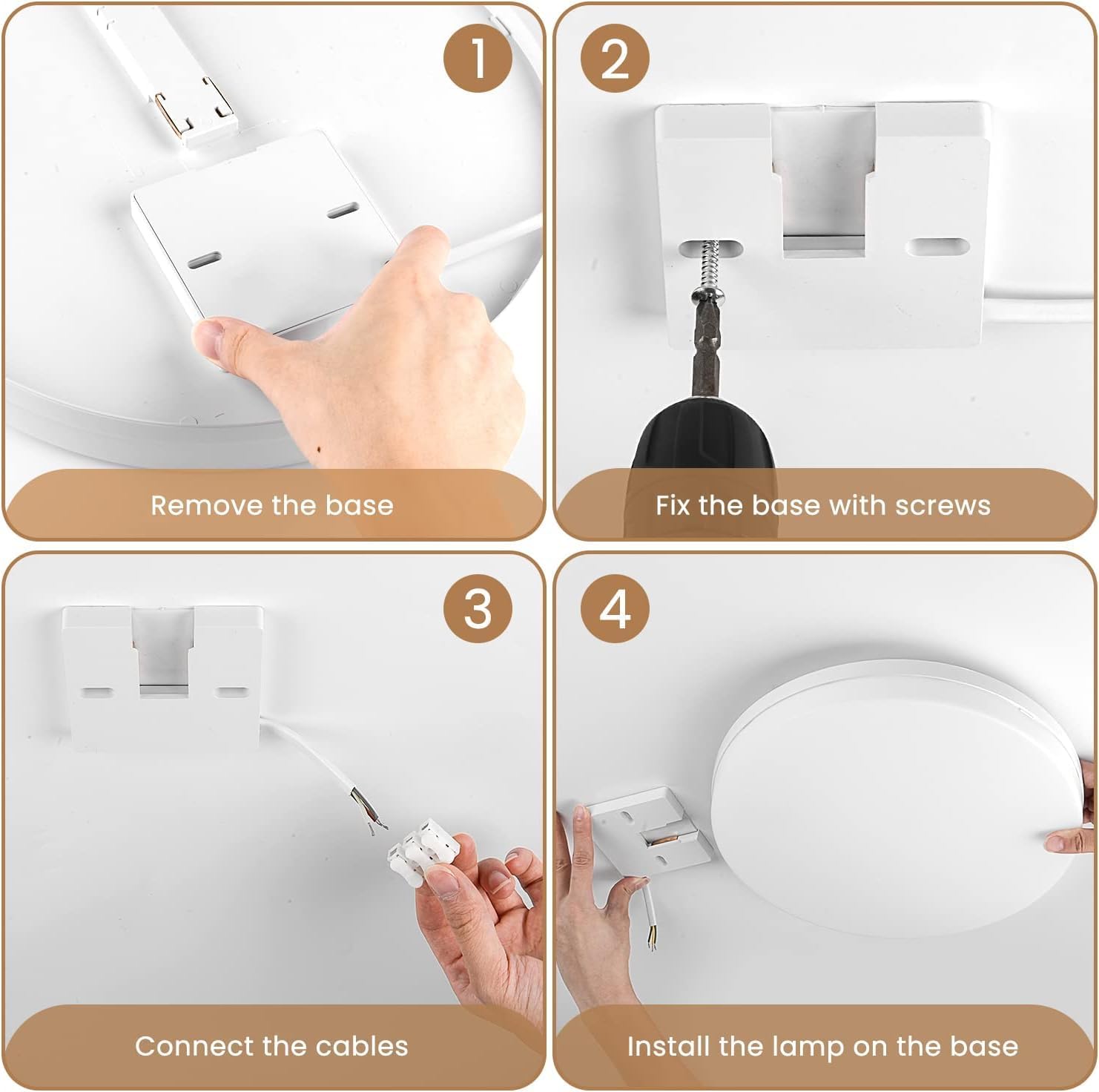 1
Remove the base

2
Fix the base with screws

3
Connect the cables

4
Install the lamp on the base