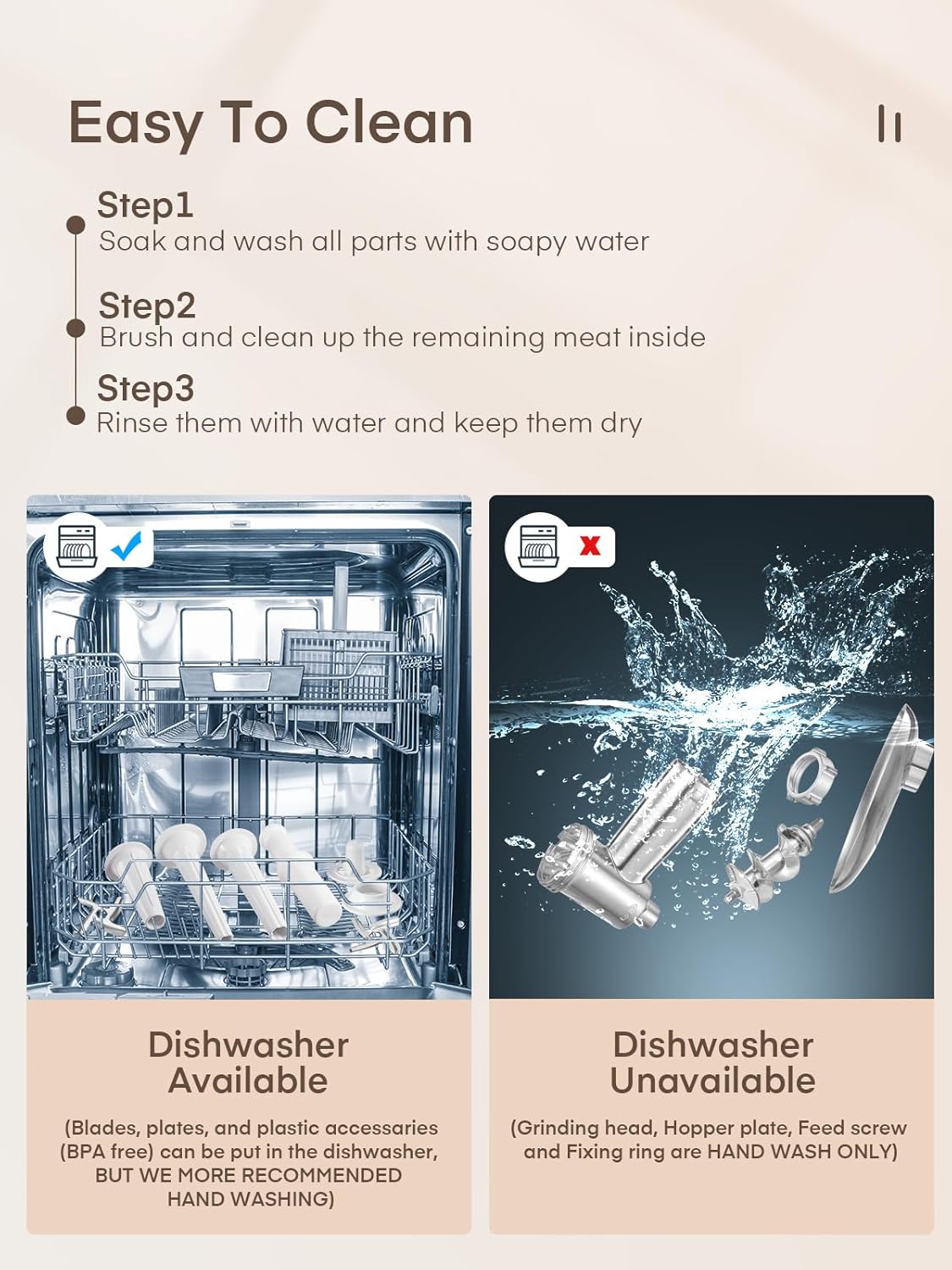 Easy To Clean

Step1
Soak and wash all parts with soapy water

Step2
Brush and clean up the remaining meat inside

Step3
Rinse them with water and keep them dry

Dishwasher Available

(Blades, plates, and plastic accessaries (BPA free) can be put in the dishwasher, BUT WE MORE RECOMMENDED HAND WASHING)

Dishwasher Unavailable

(Grinding head, Hopper plate, Feed screw and Fixing ring are HAND WASH ONLY)