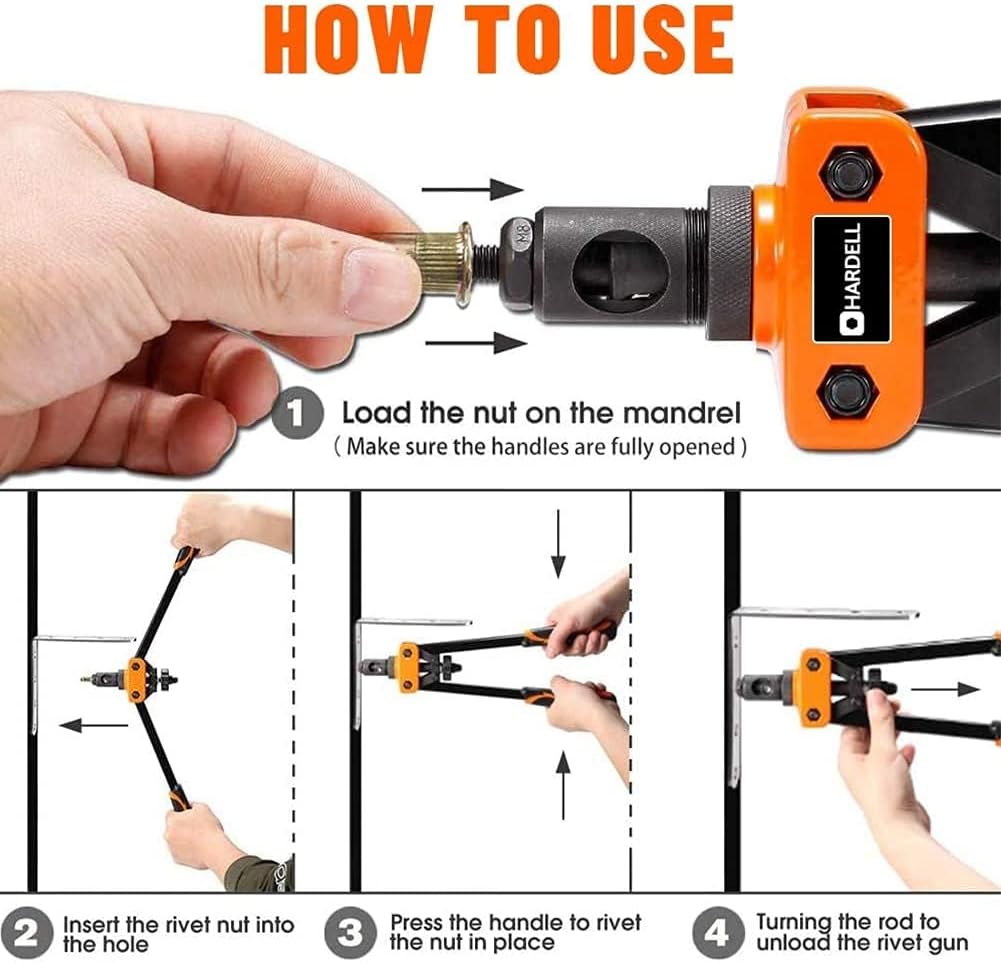 HOW TO USE

M8

HARDELL

1 Load the nut on the mandrel
( Make sure the handles are fully opened )

2 Insert the rivet nut into the hole

3 Press the handle to rivet the nut in place

4 Turning the rod to unload the rivet gun