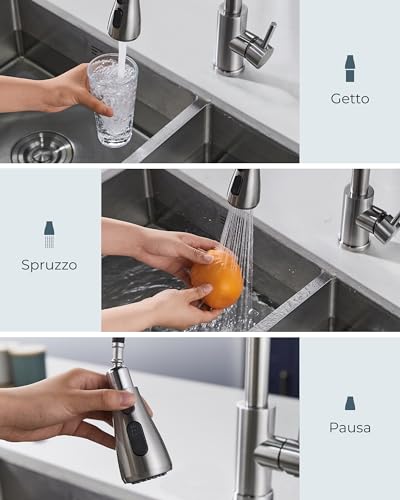 Getto

Spruzzo

Pausa