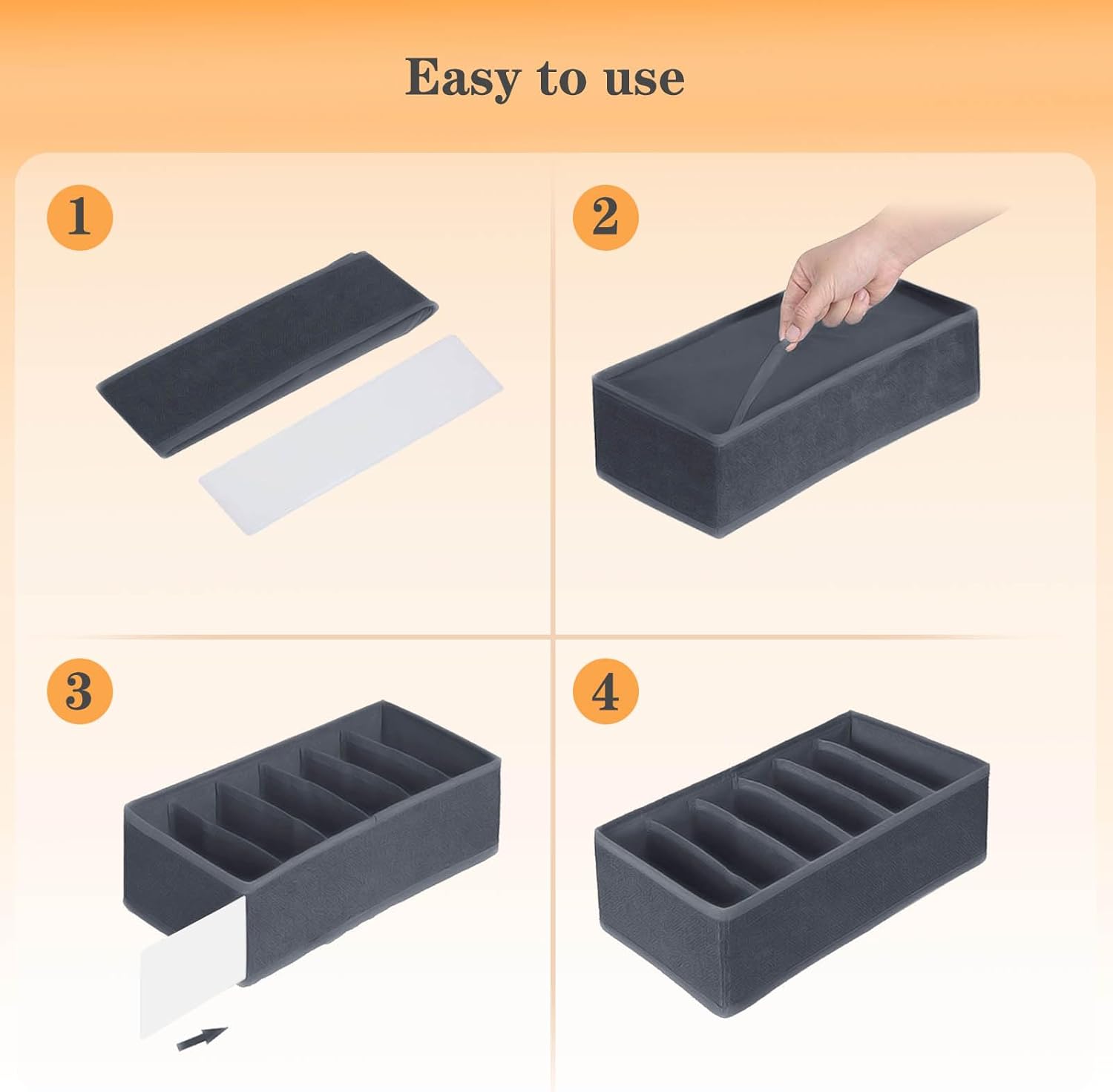 Easy to use

1

2

3

4